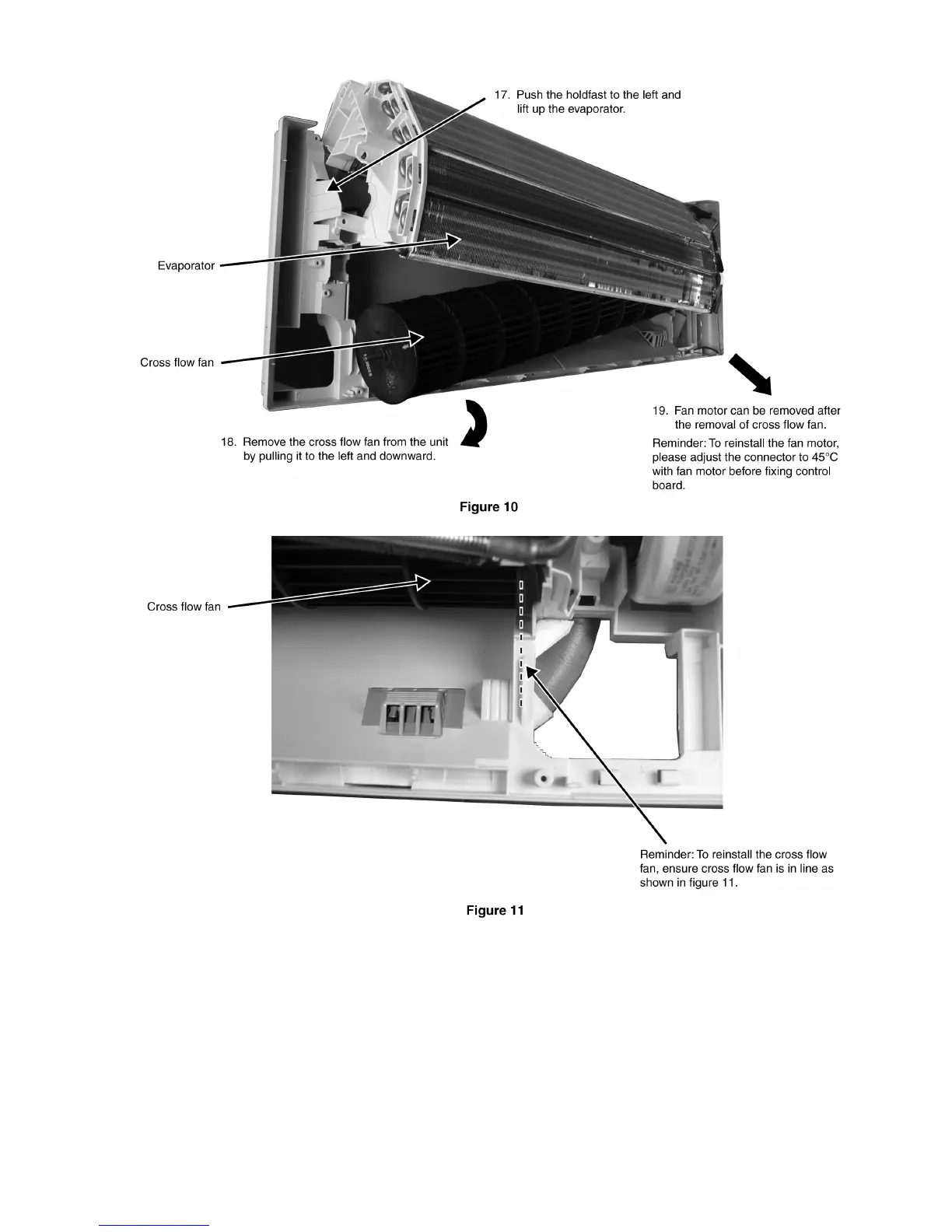 17. Push the holdfast to the left and lift up the evaporator.

Evaporator

Cross flow fan

18. Remove the cross flow fan from the unit by pulling it to the left and downward.

19. Fan motor can be removed after the removal of cross flow fan.

Reminder: To reinstall the fan motor, please adjust the connector to 45°C with fan motor before fixing control board.

Figure 10

Cross flow fan

Reminder: To reinstall the cross flow fan, ensure cross flow fan is in line as shown in figure 11.

Figure 11