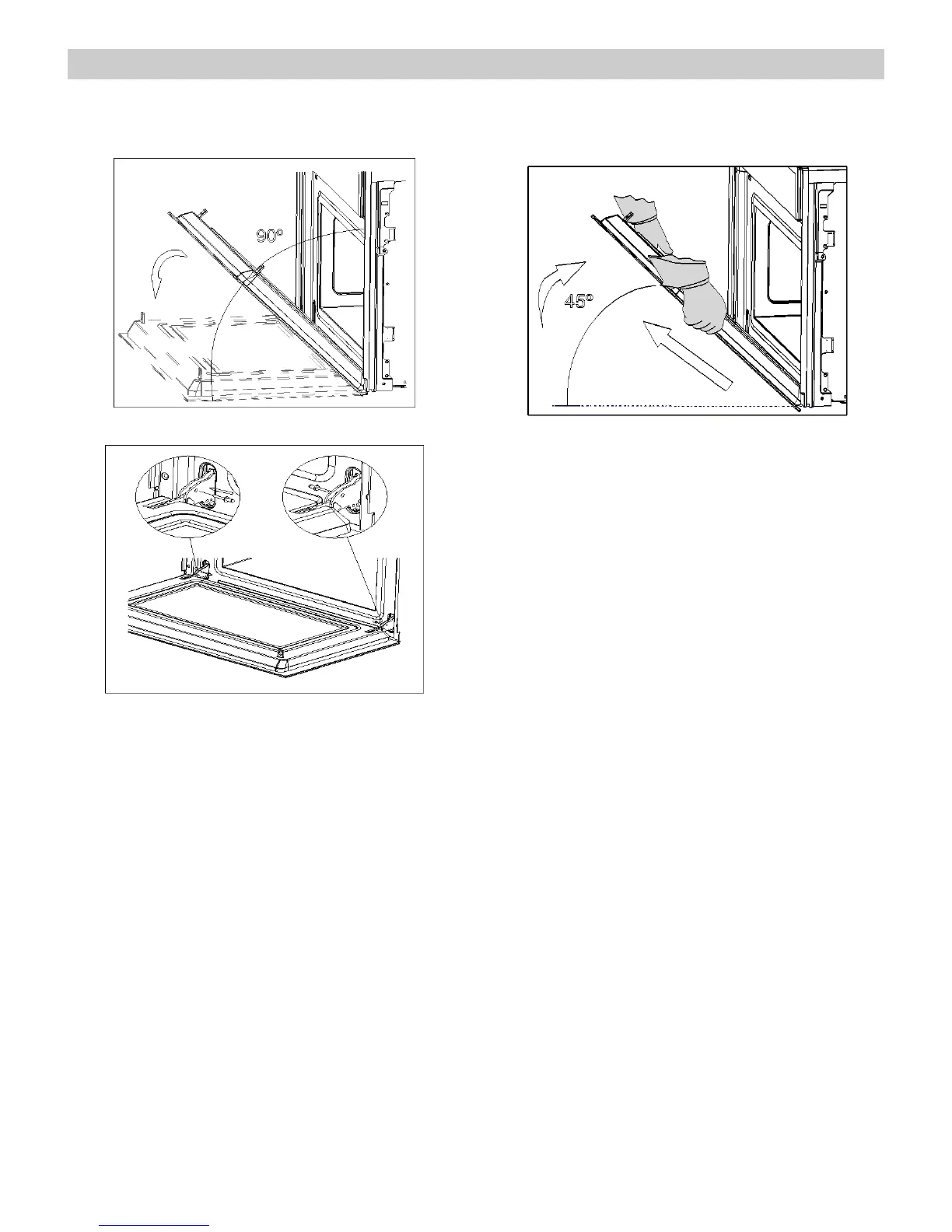 90°

45°