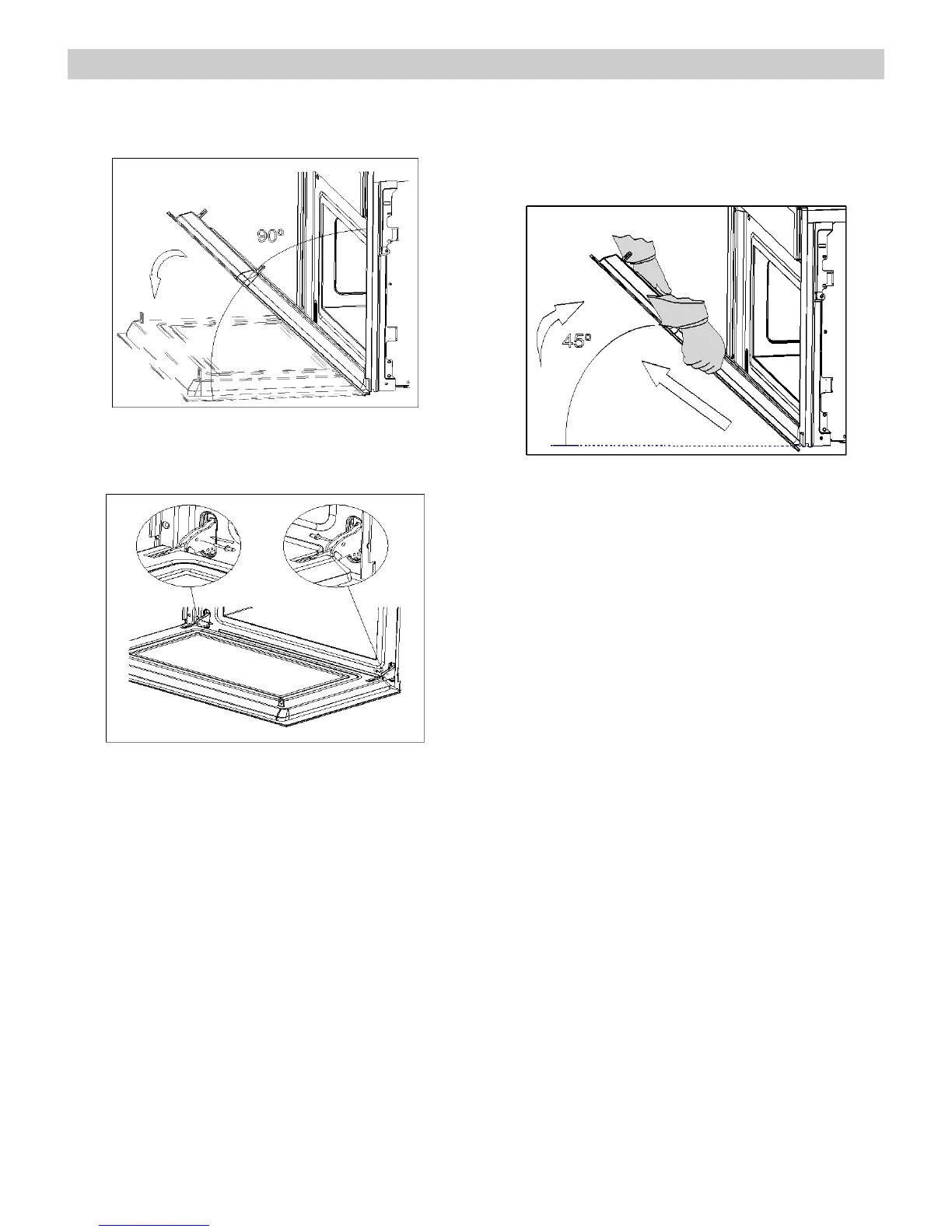 90°

45°