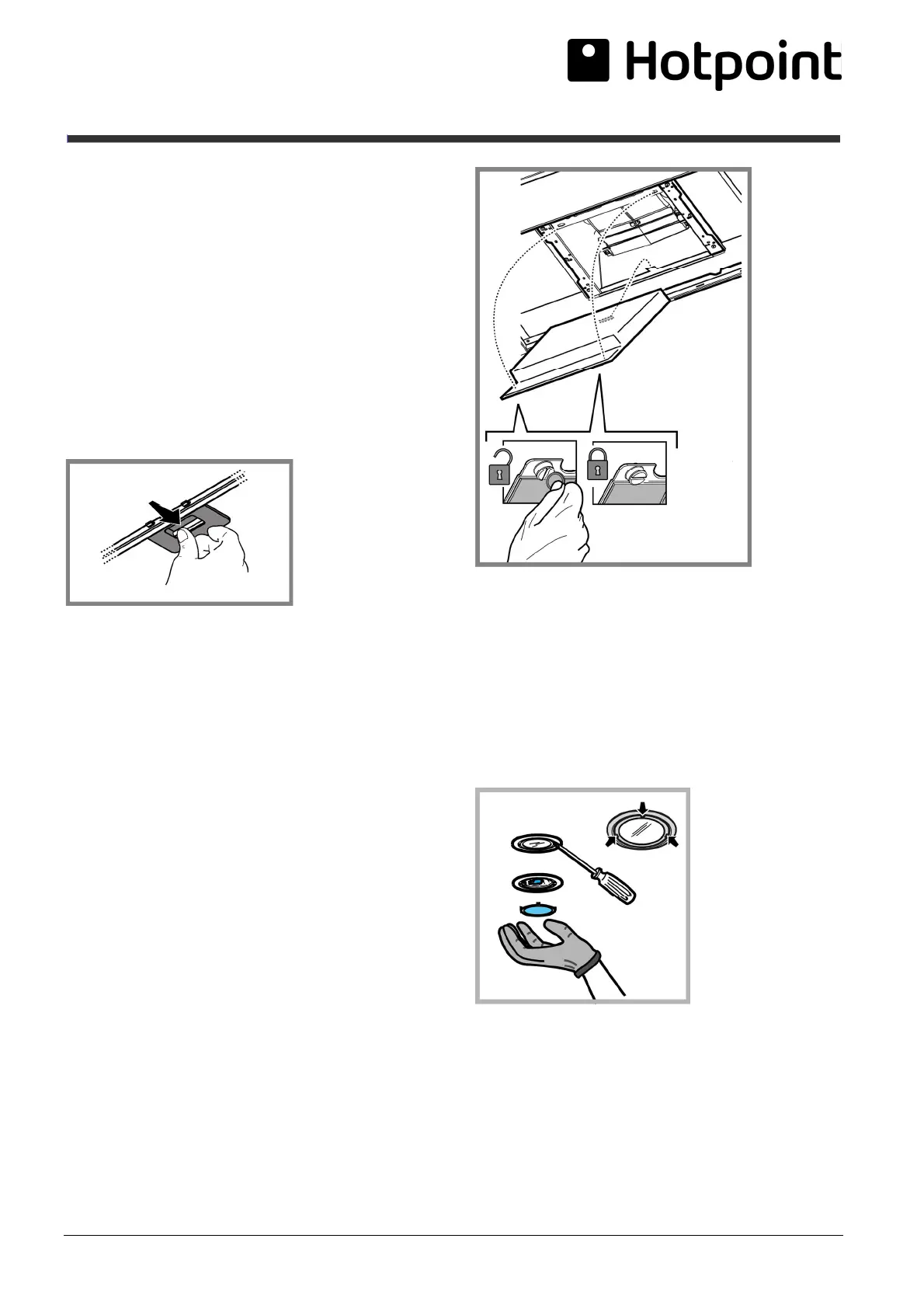 Hotpoint