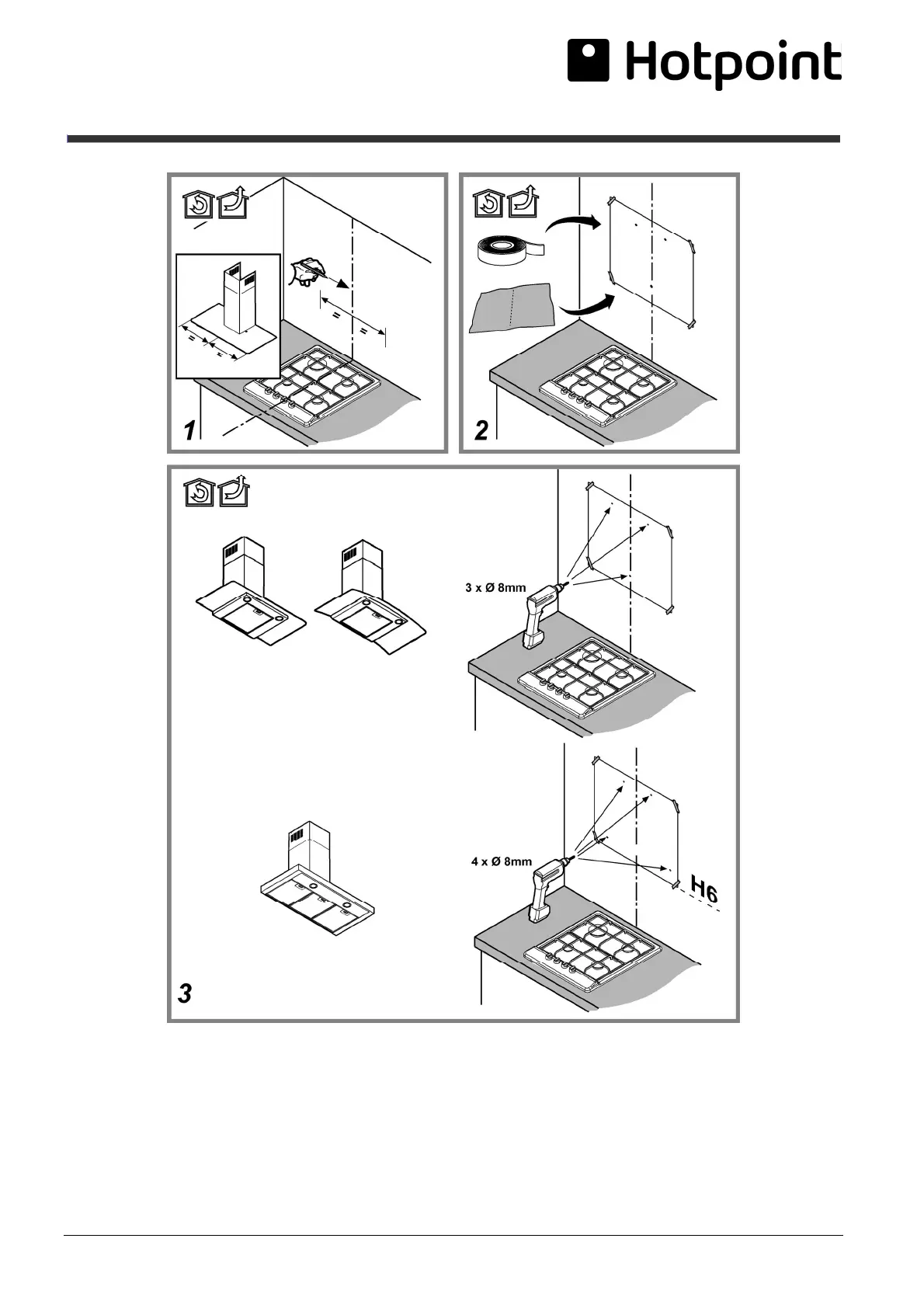 Hotpoint

=

=

=

=

1

2

3 x Ø 8mm

4 x Ø 8mm

H6

3