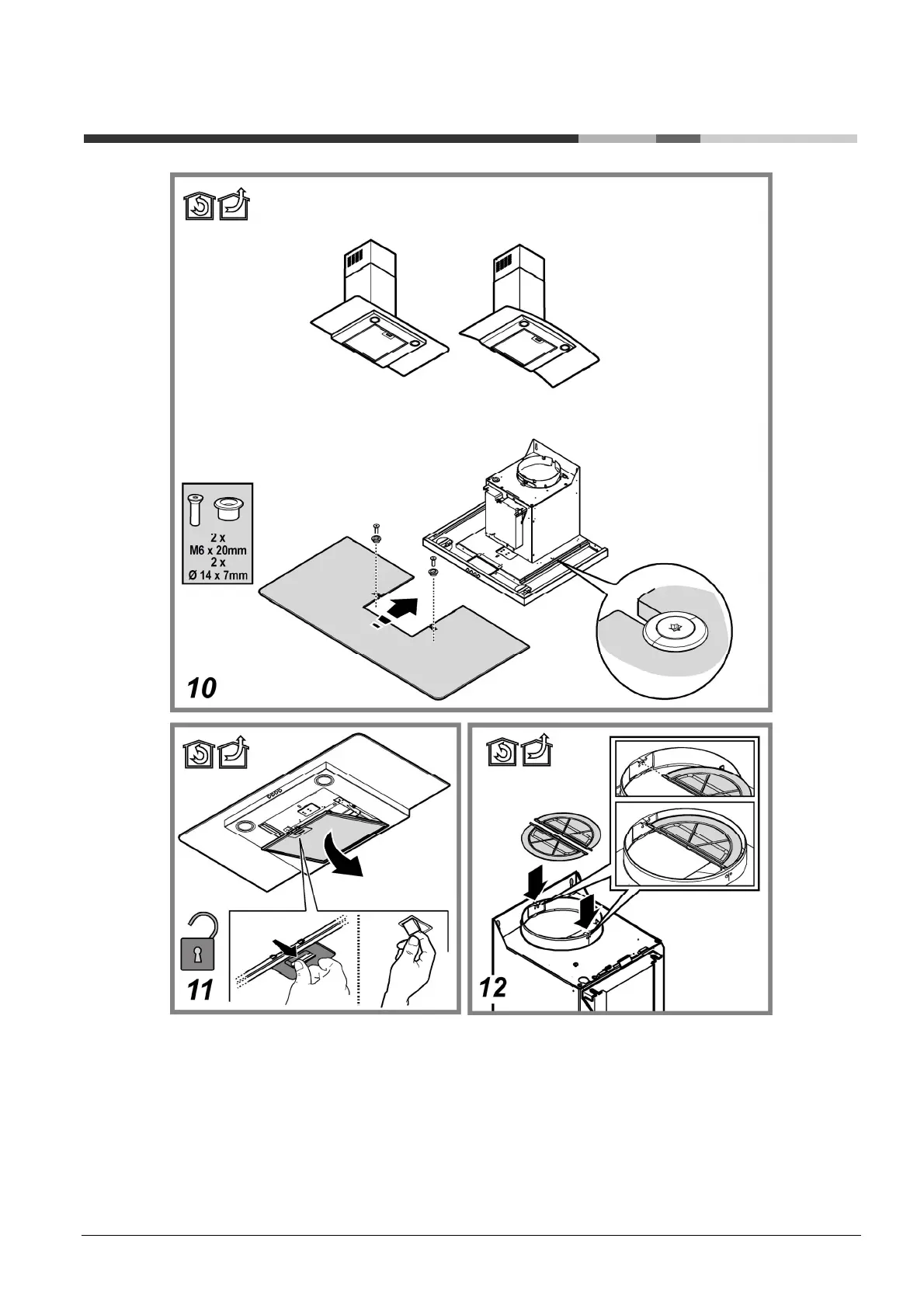 2 x
M6 x 20mm
2 x
Ø 14 x 7mm

10

11

12