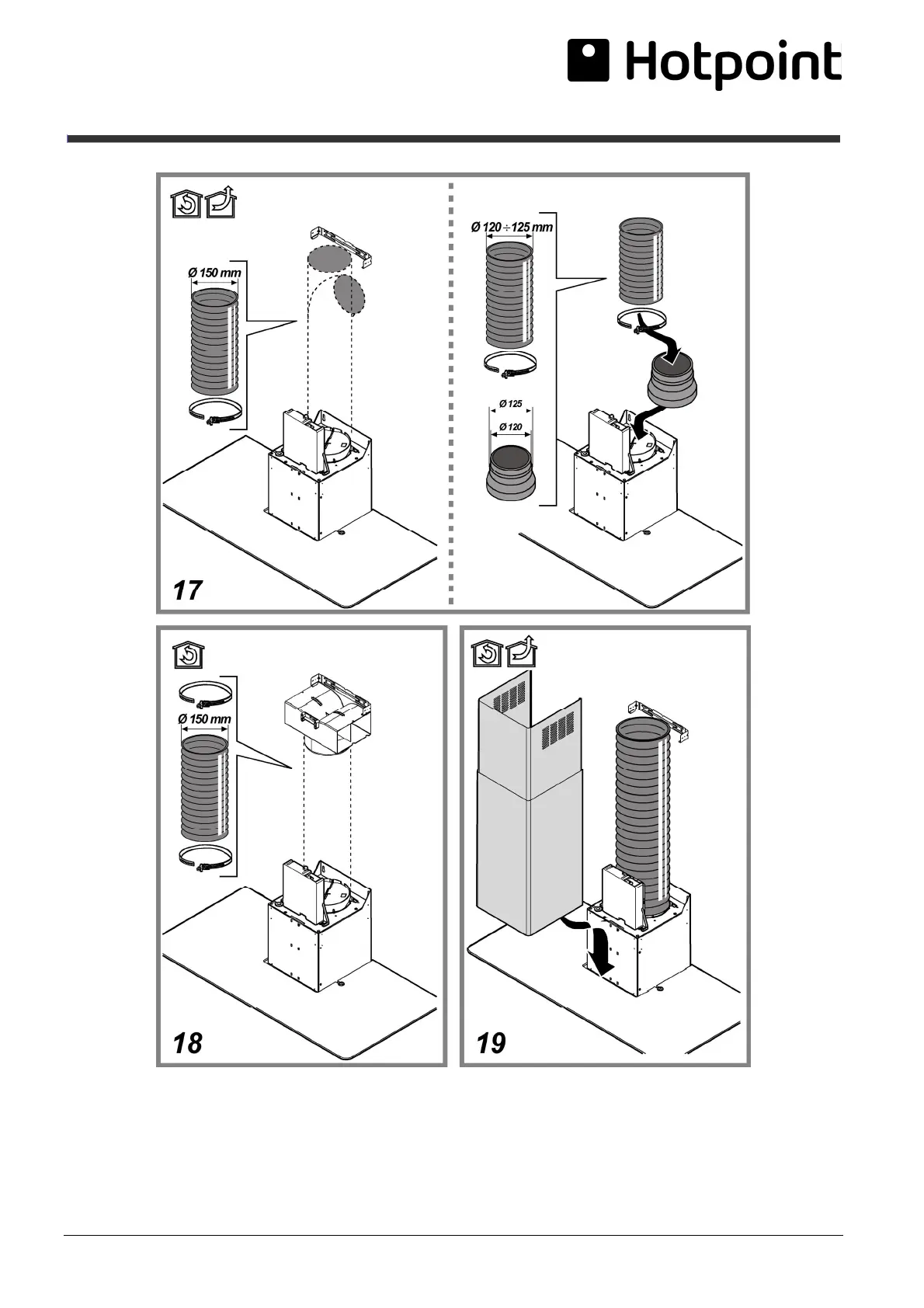 Hotpoint

Ø 150 mm

Ø 120 ÷ 125 mm

Ø 125

Ø 120

17

Ø 150 mm

18

19