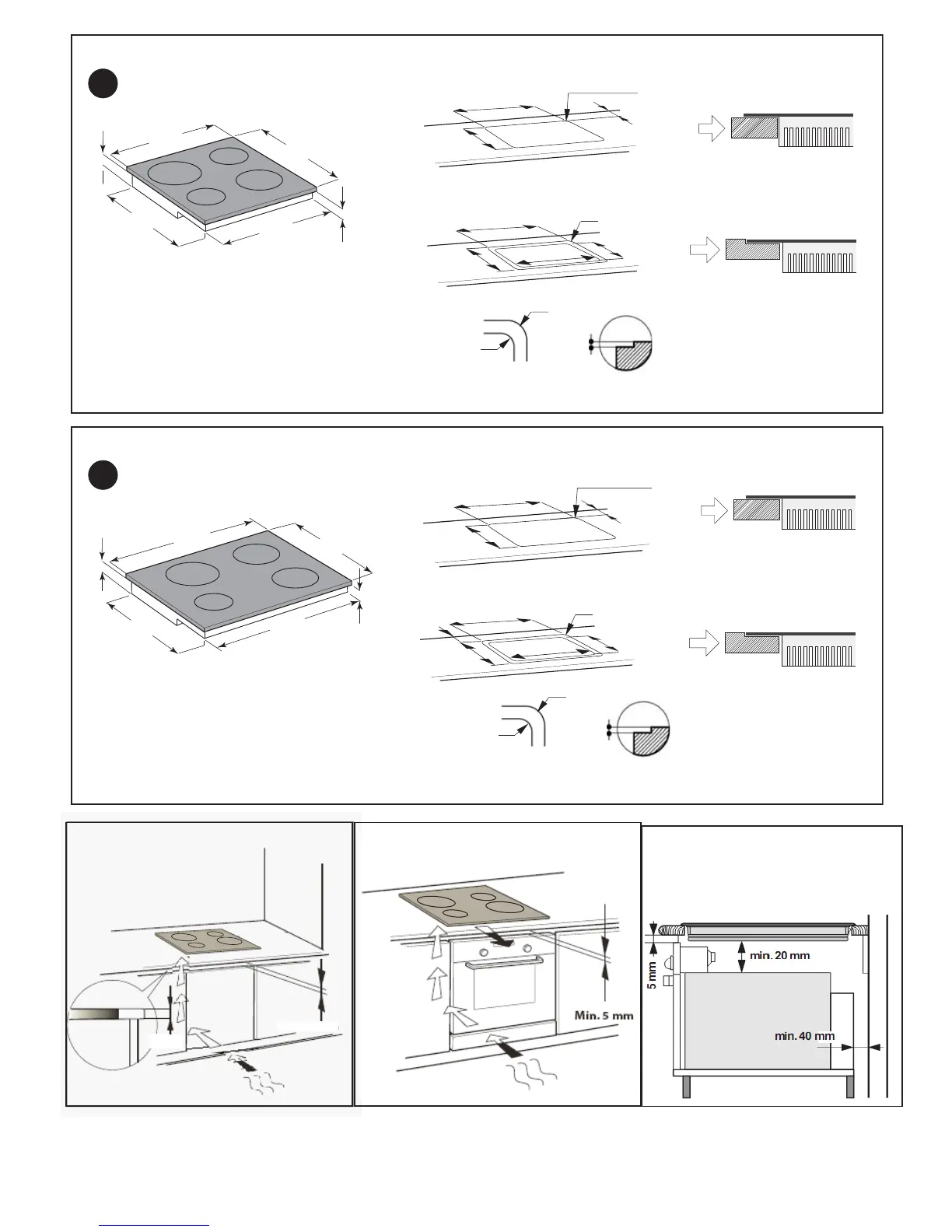 Min. 5 mm

5 mm

min. 20 mm

min. 40 mm