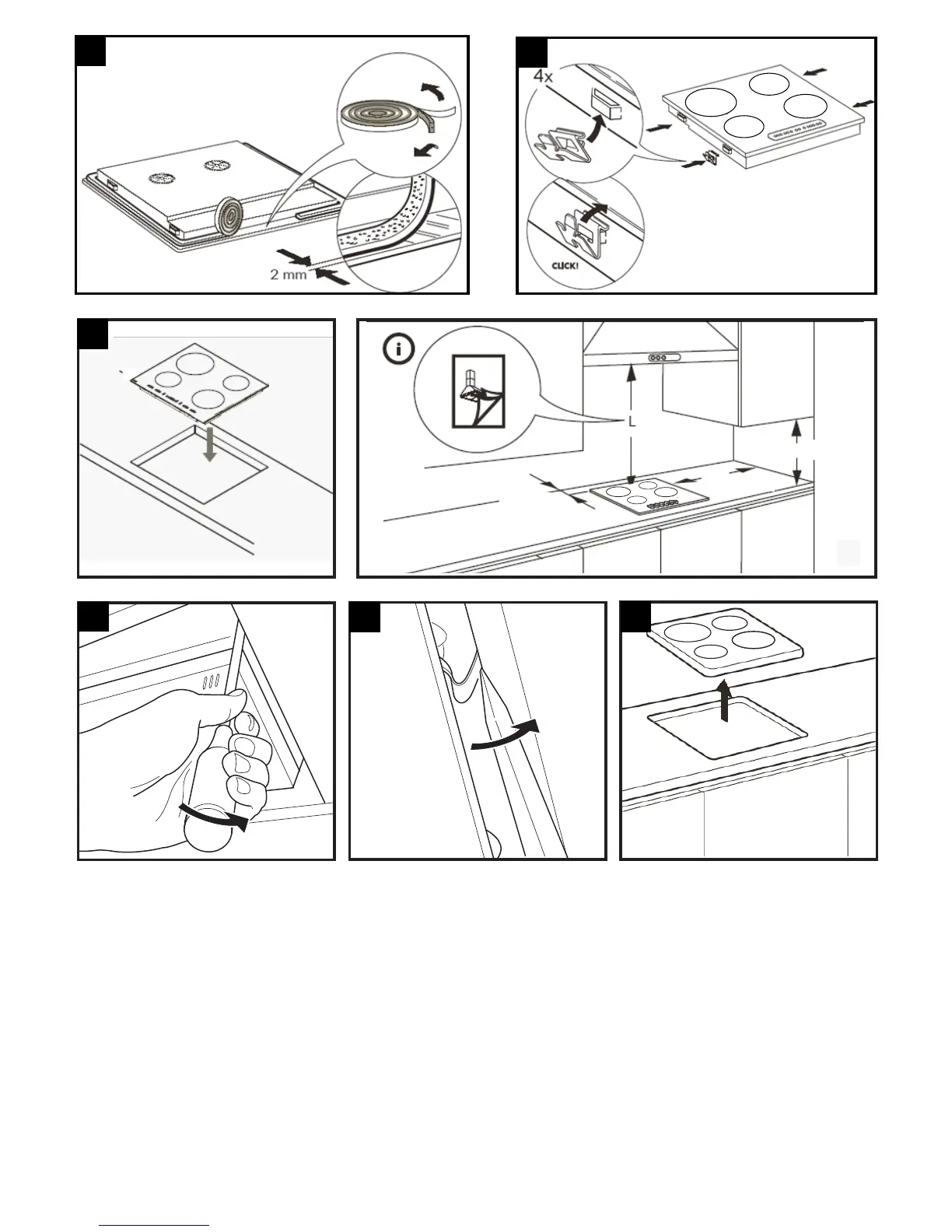 2 mm

4x

CLICK!

L