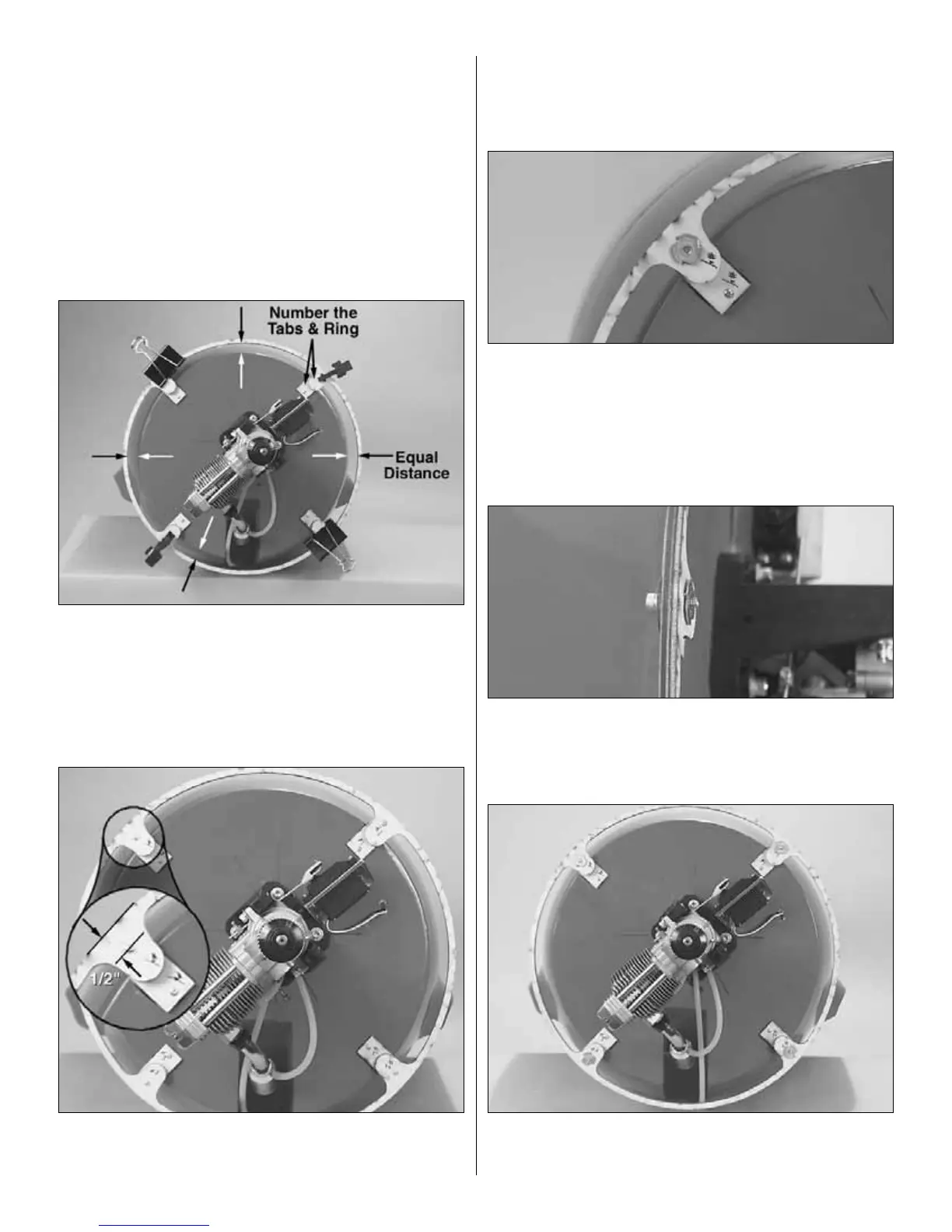 Number the Tabs & Ring

Equal Distance

1/2"