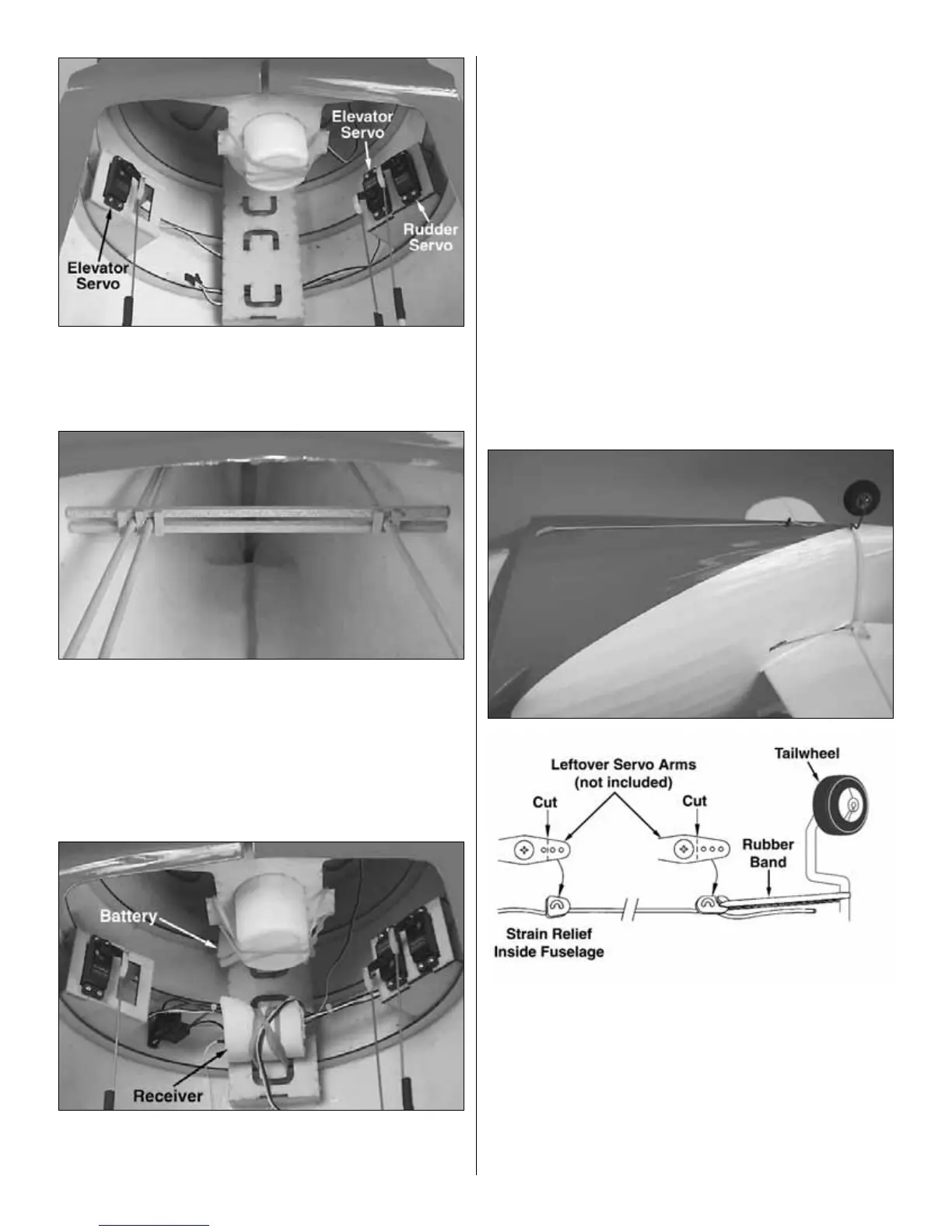 Elevator Servo

Rudder Servo

Elevator Servo

Battery

Receiver

Leftover Servo Arms (not included)

Tailwheel

Cut

Cut

Rubber Band

Strain Relief Inside Fuselage