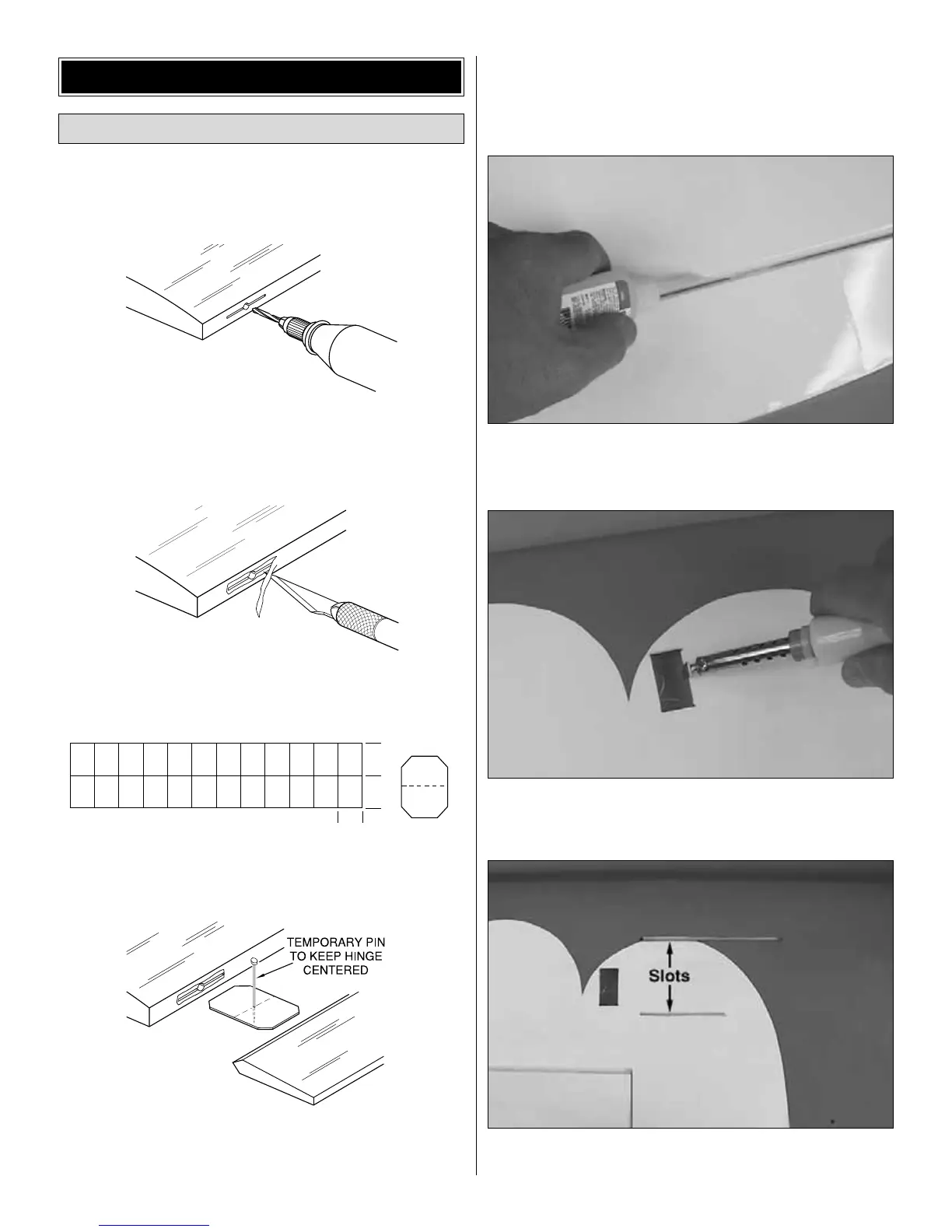 TEMPORARY PIN TO KEEP HINGE CENTERED

Slots