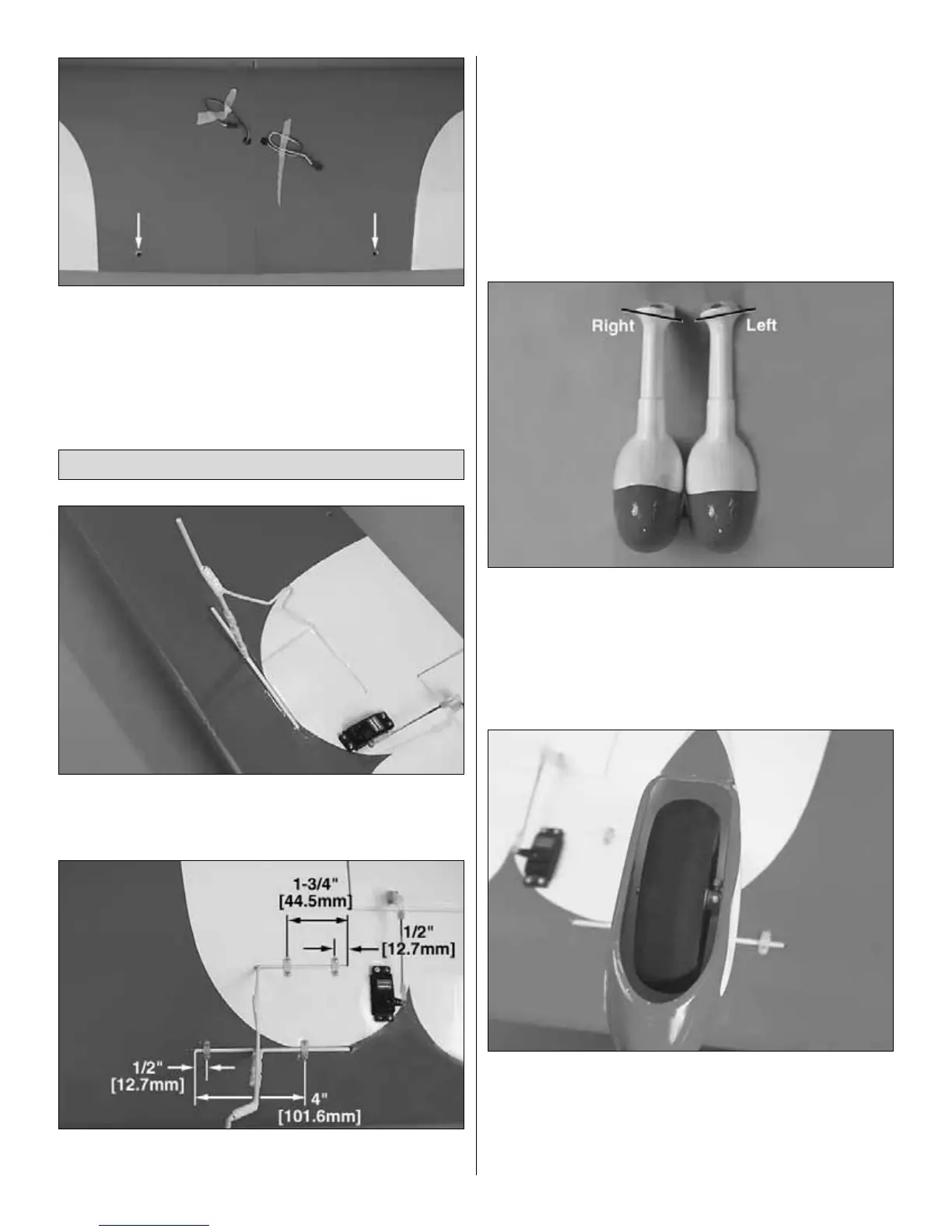 Right

Left

1-3/4"
[44.5mm]

1/2"
[12.7mm]

1/2"
[12.7mm]

4"
[101.6mm]