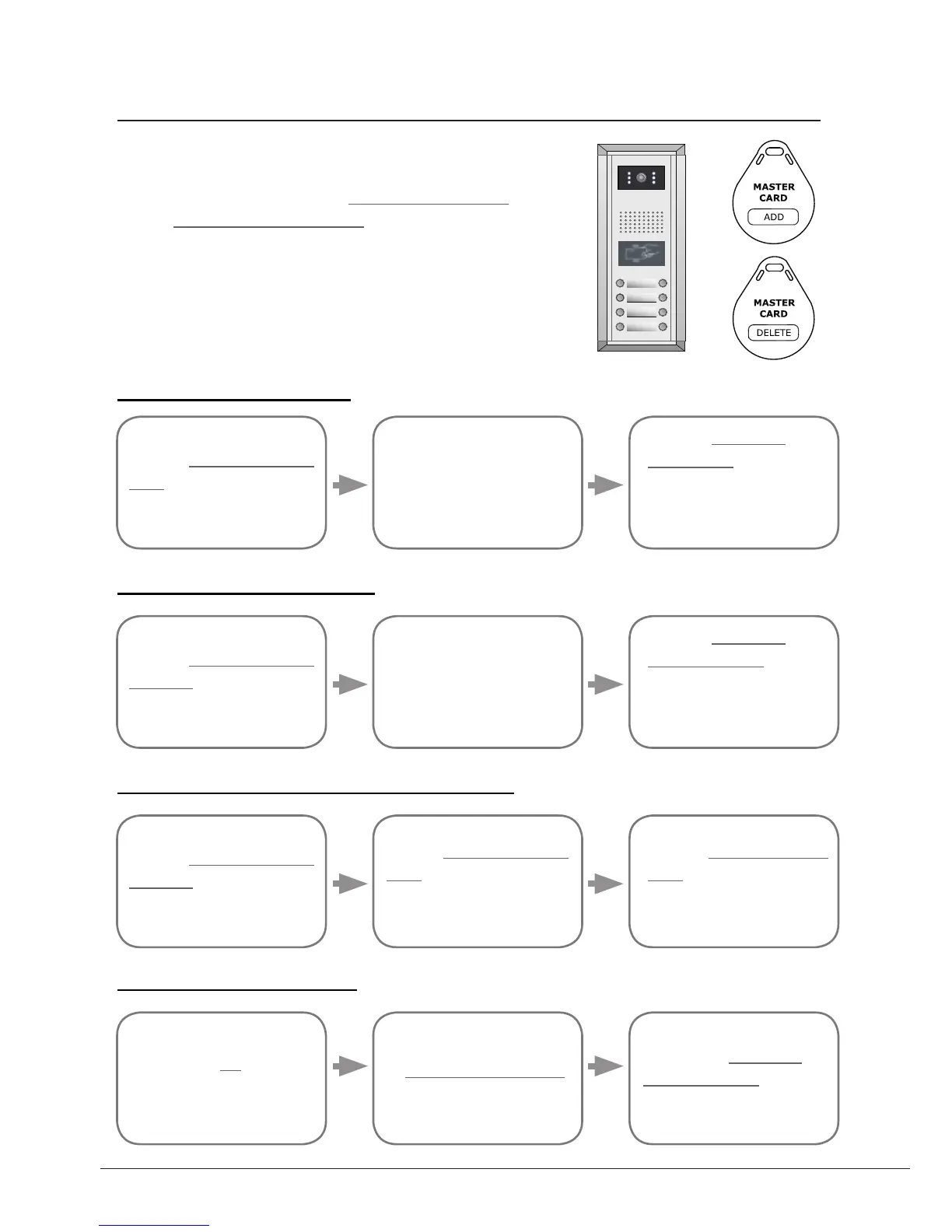 MASTER CARD
ADD

MASTER CARD
DELETE