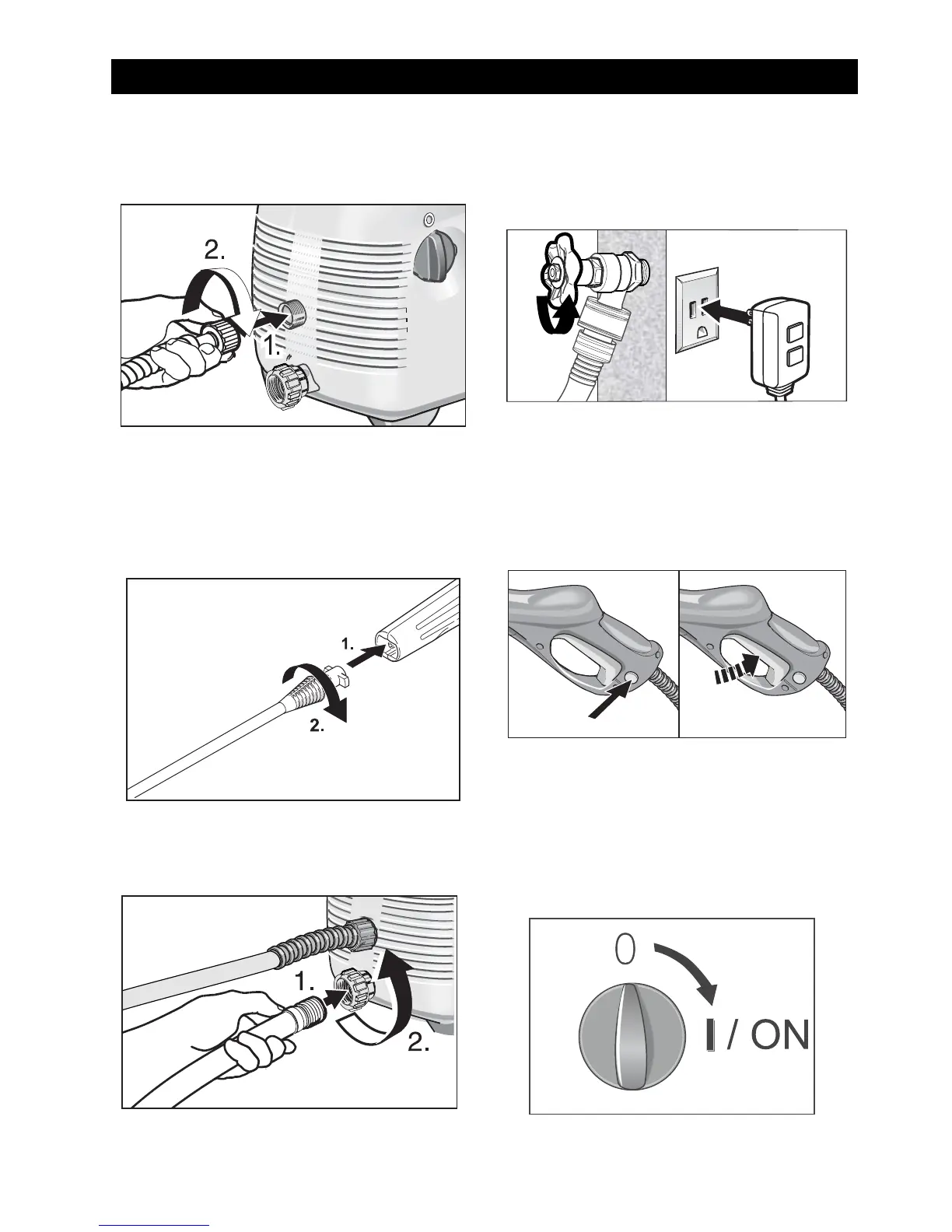 2.

1.

1.

2.

1.

2.

0

I / ON