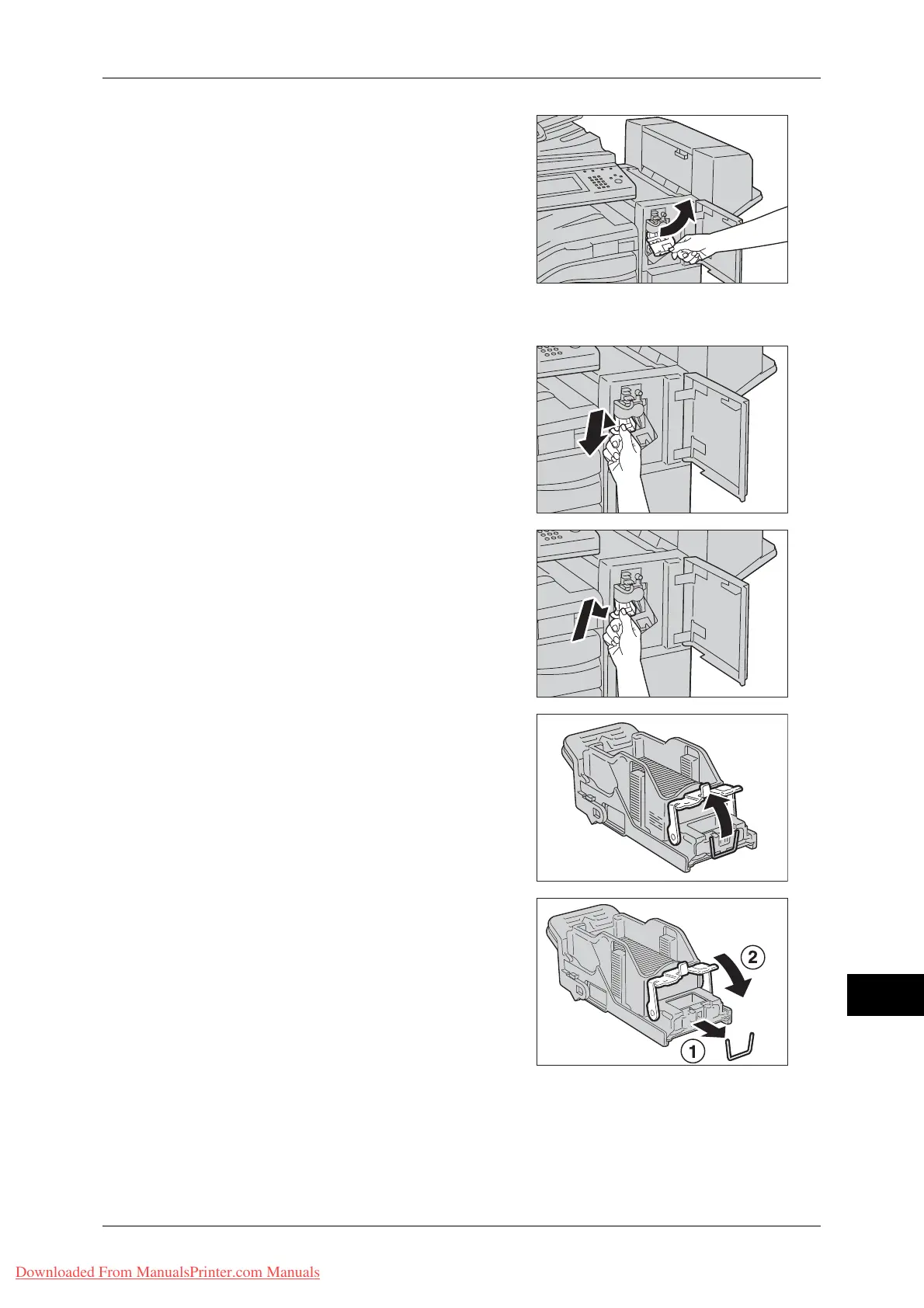 2

1

Downloaded From ManualsPrinter.com Manuals