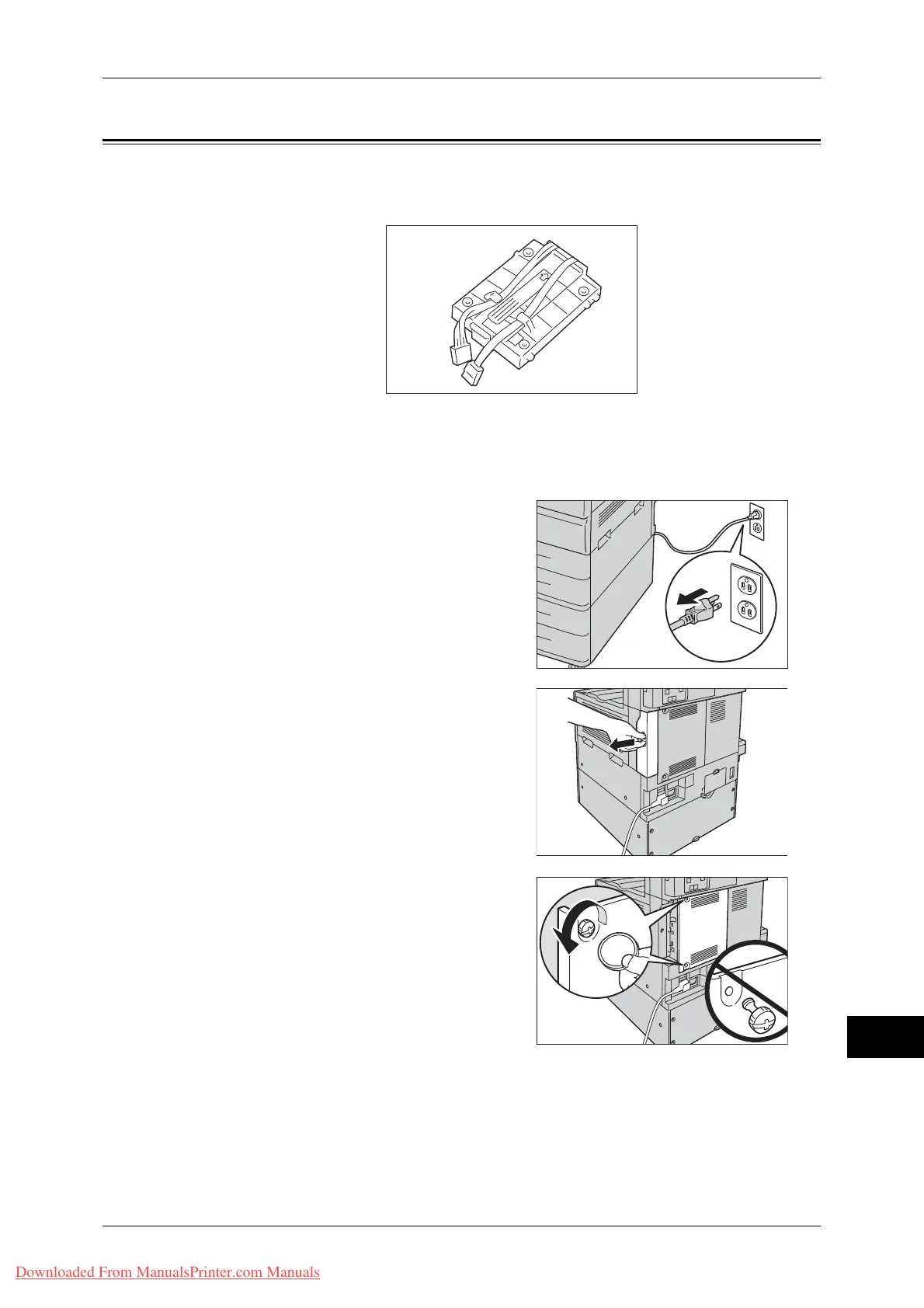 Downloaded From ManualsPrinter.com Manuals