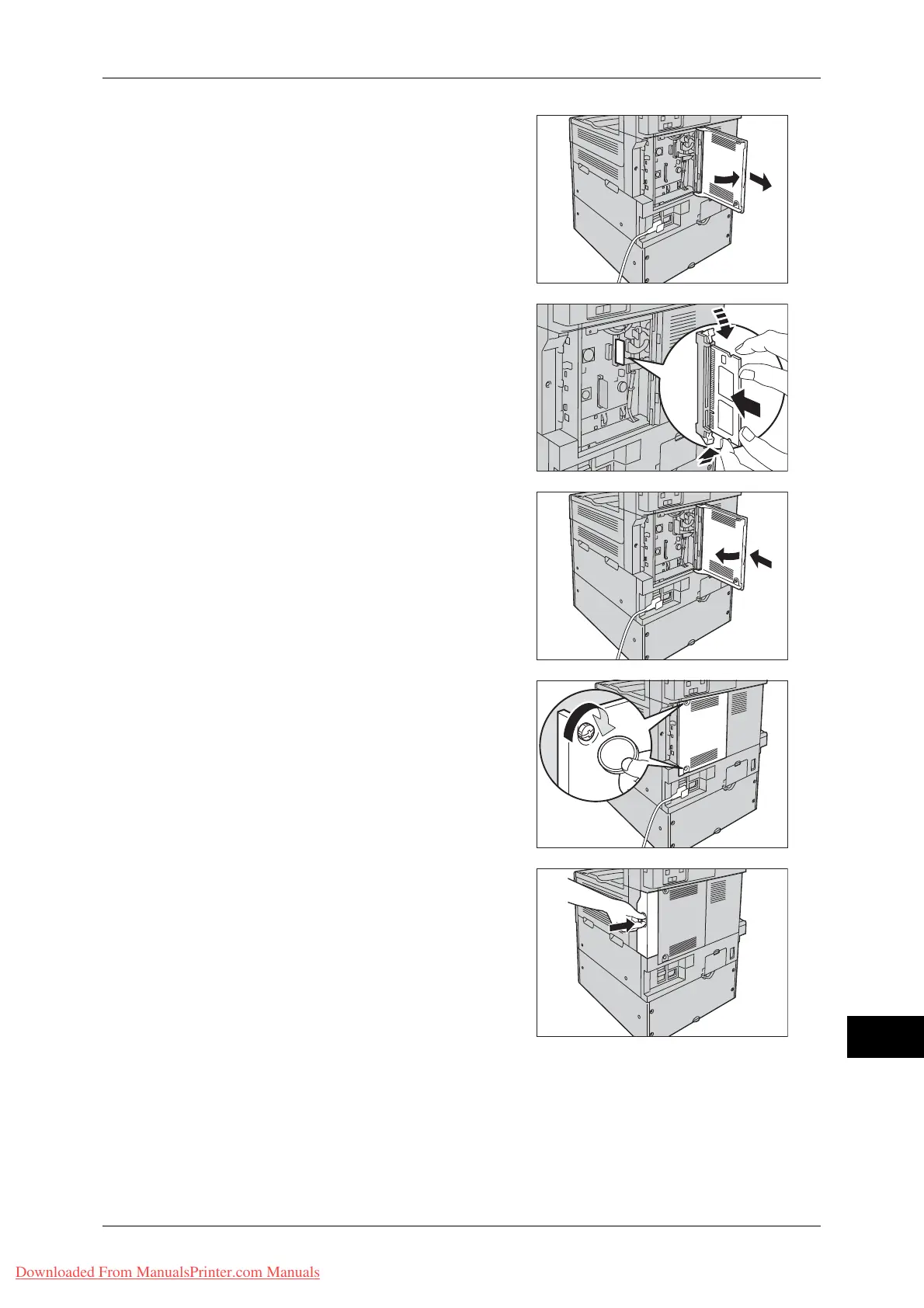 Downloaded From ManualsPrinter.com Manuals