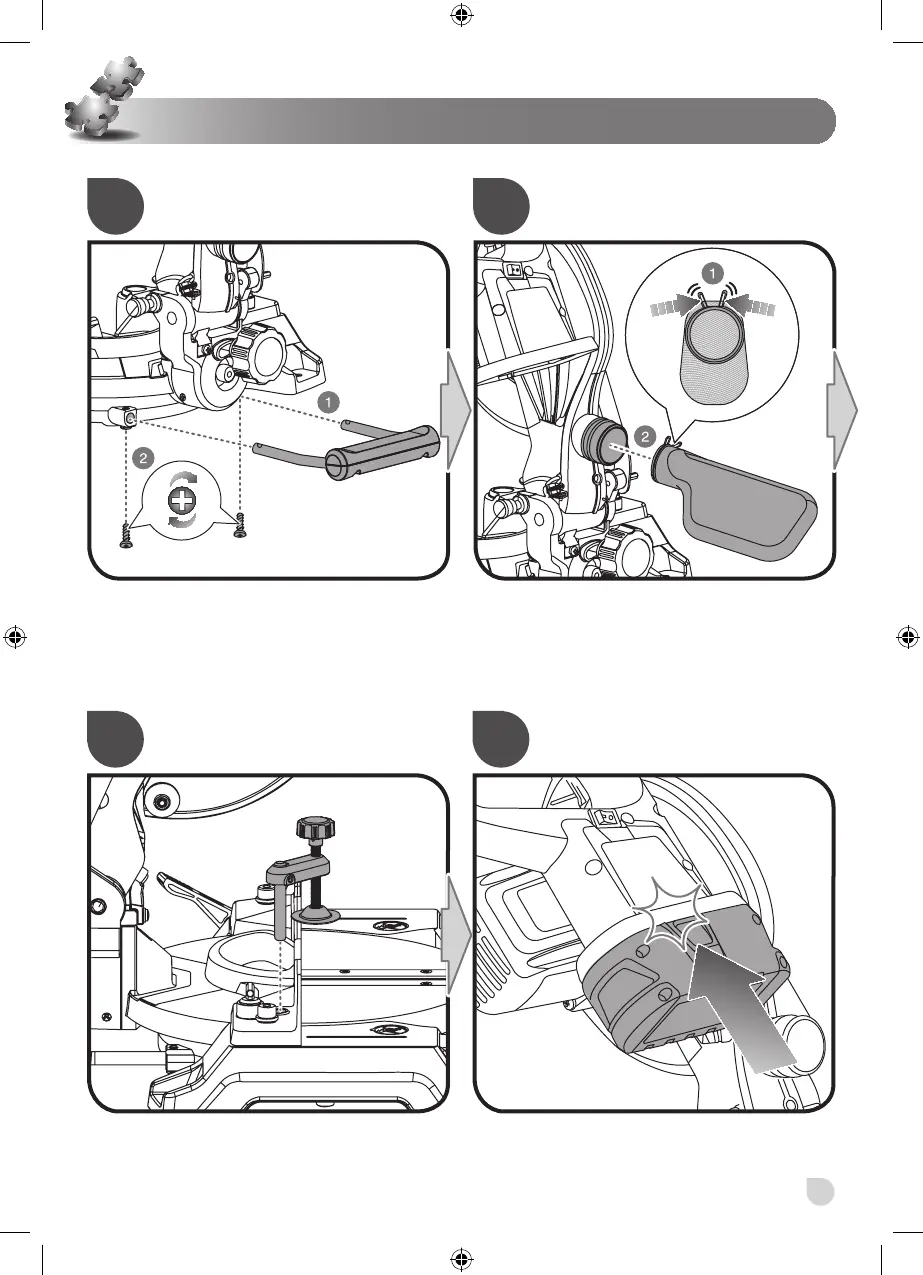 1
2
1
2