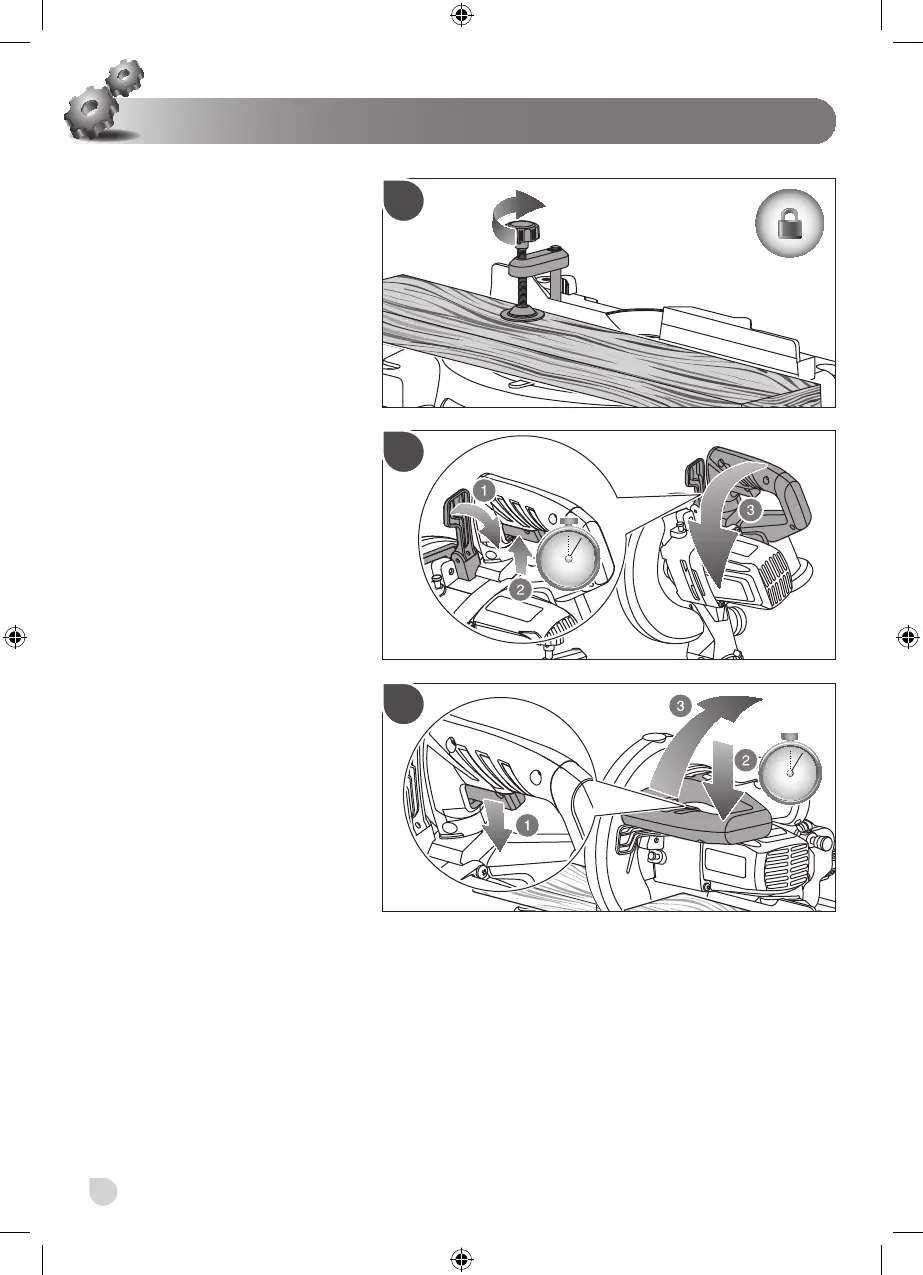 1

2

3

1

2

3