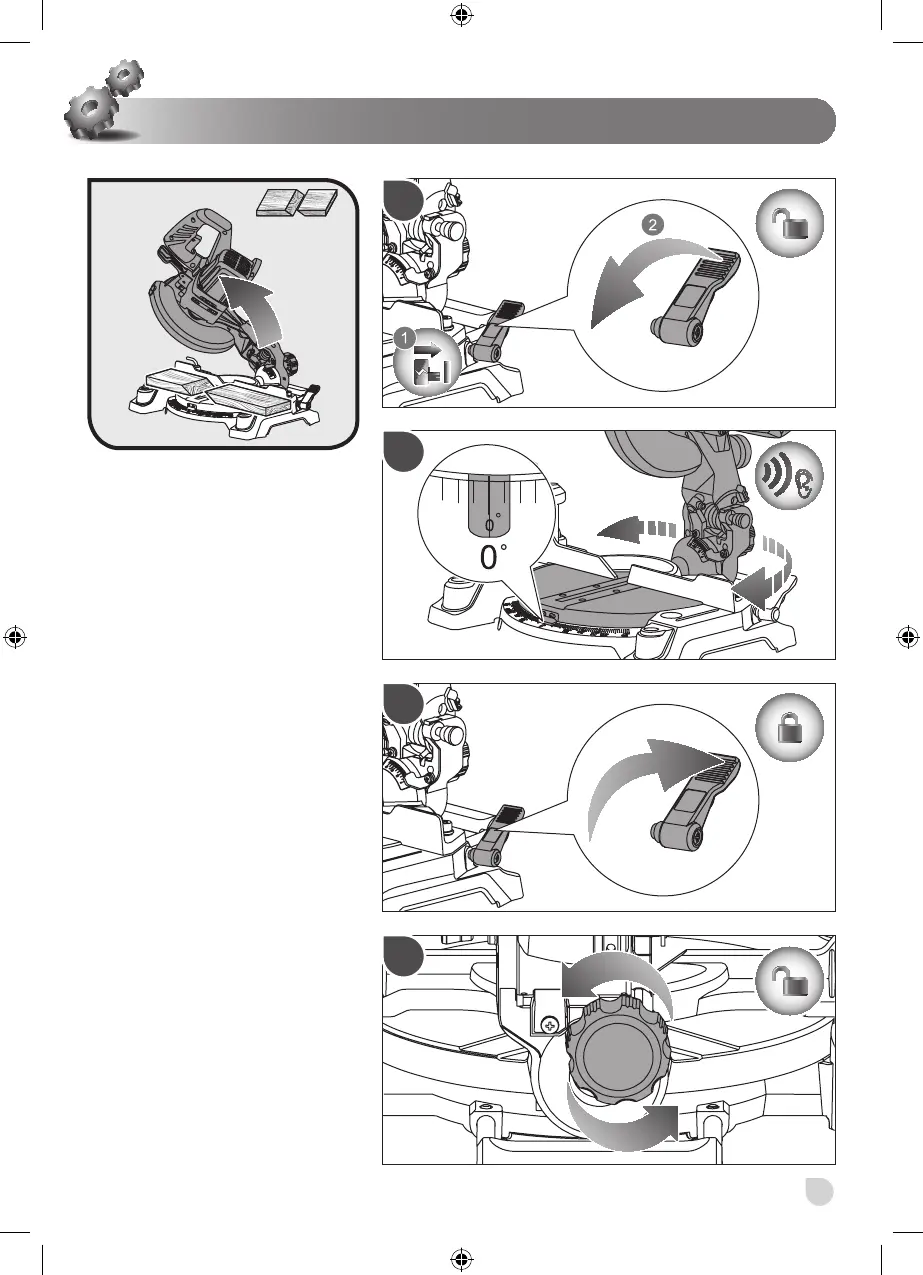 2

1

0°