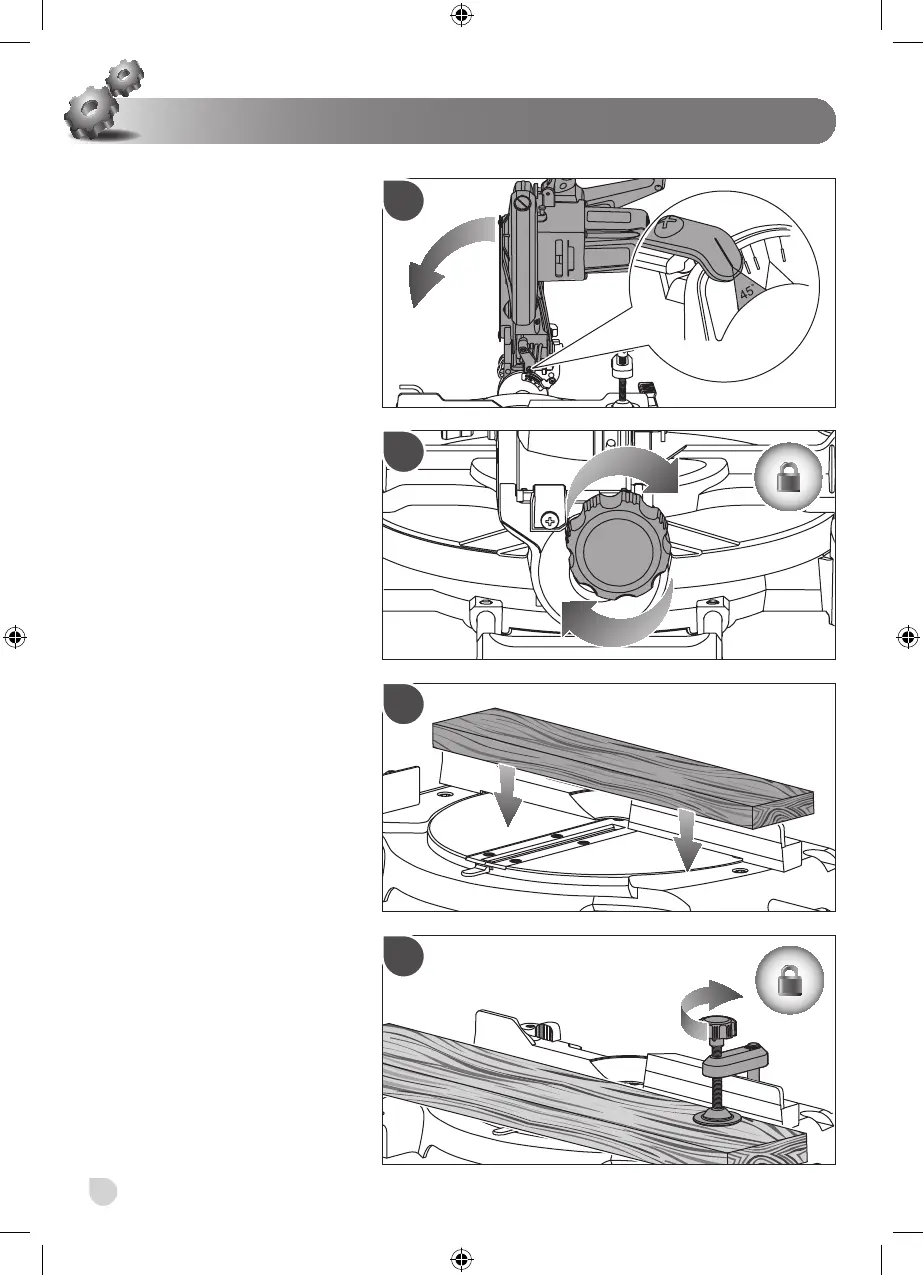 45°