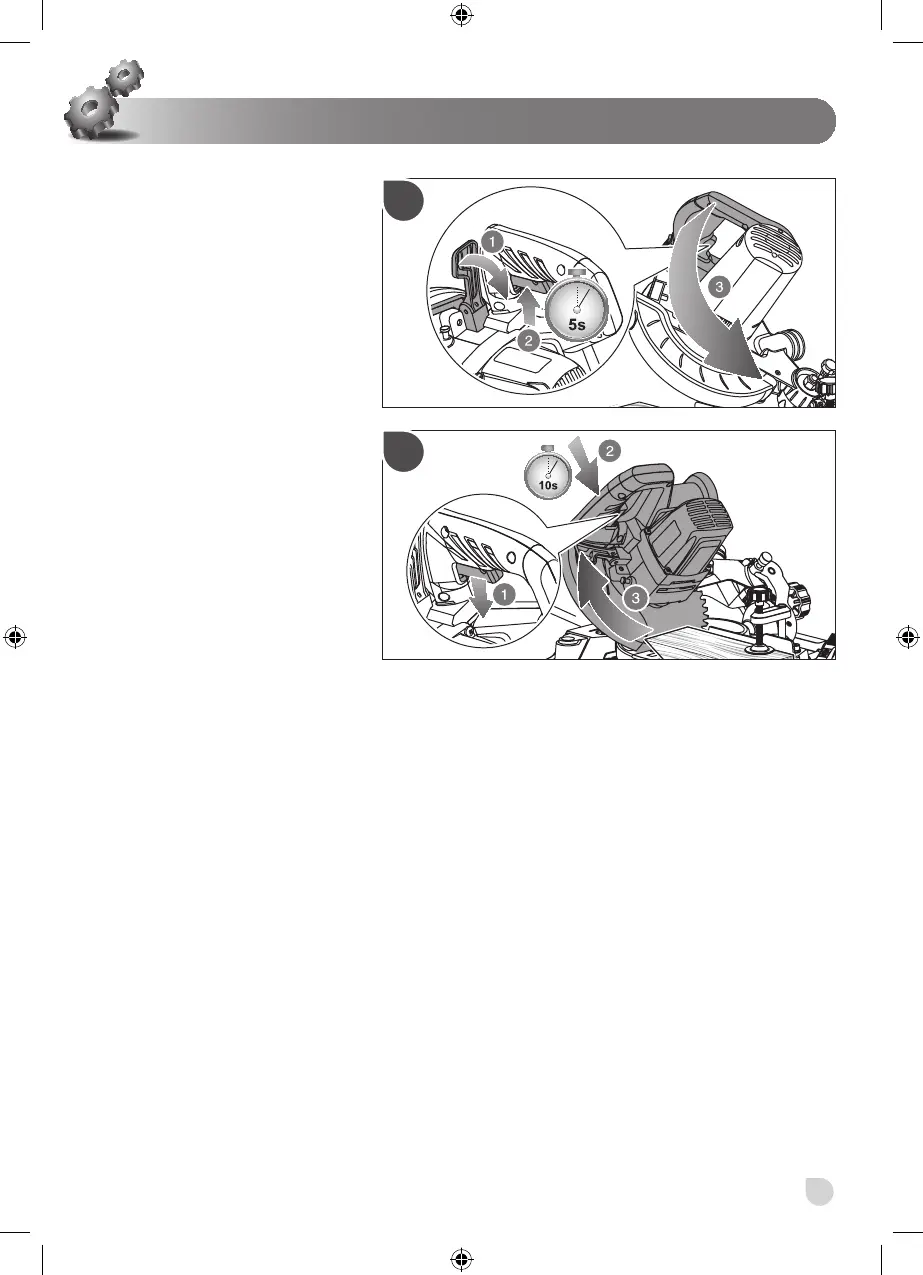 1
2
5s
3

2
10s
1
3