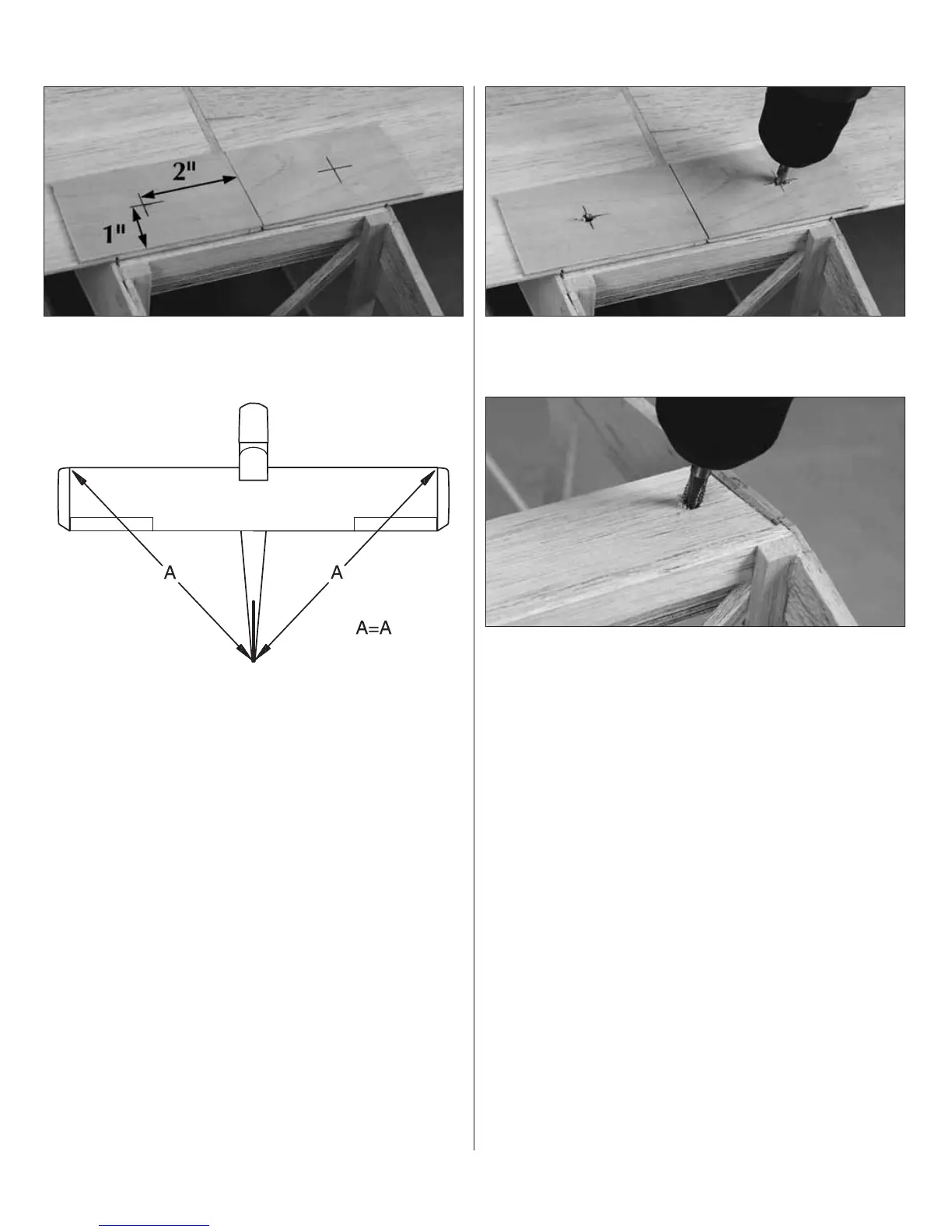 2"

1"

A

A

A=A