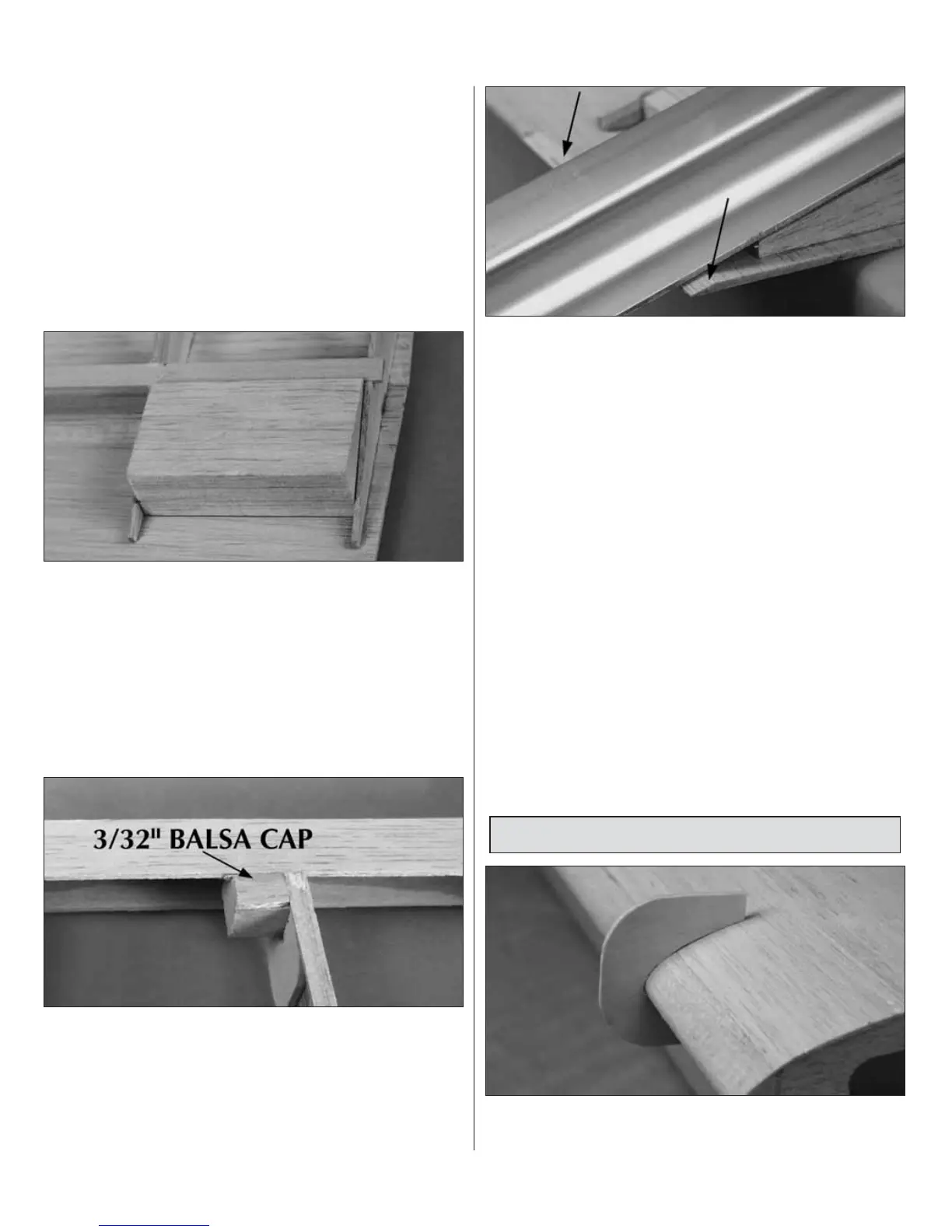 3/32" BALSA CAP