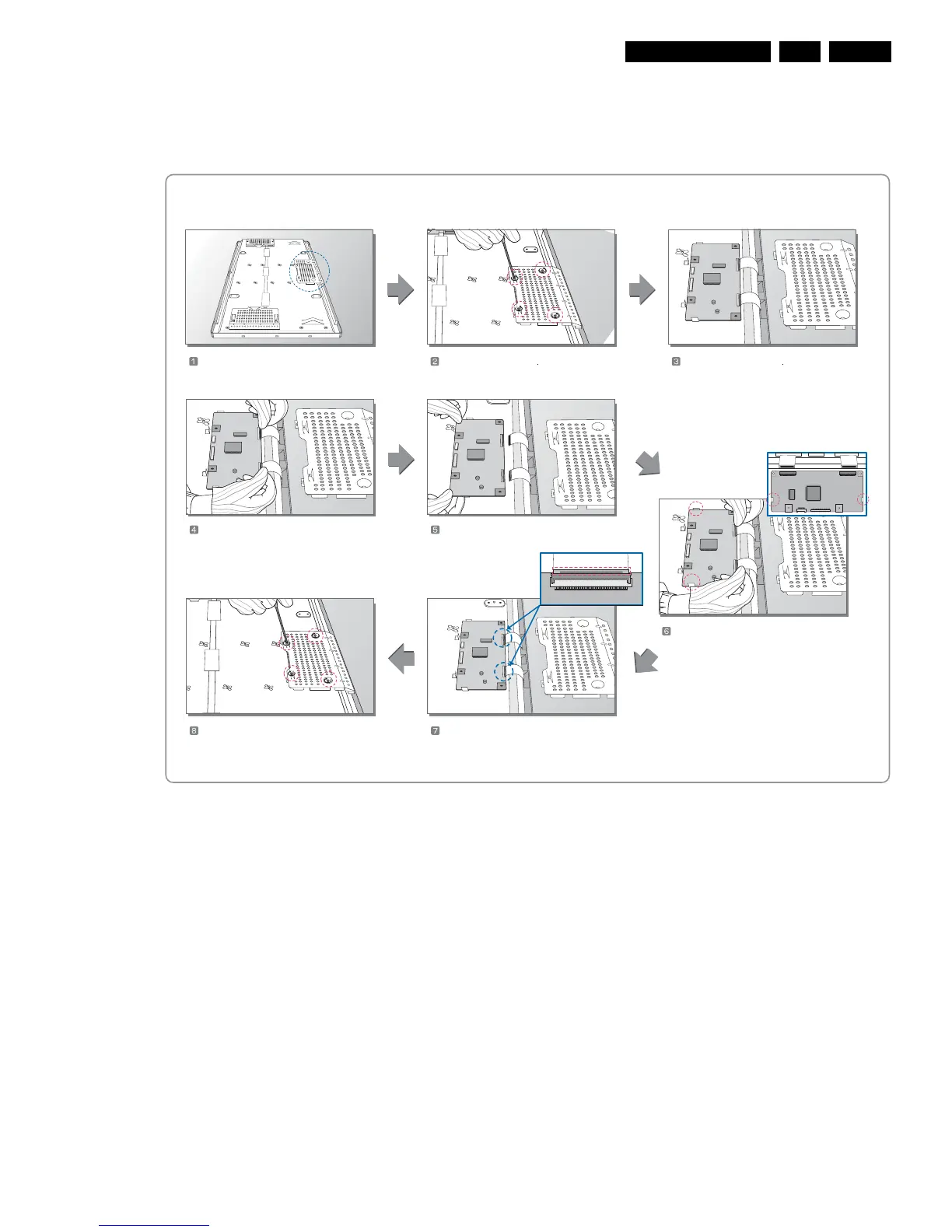 1

2

3

4

5

6

7

8