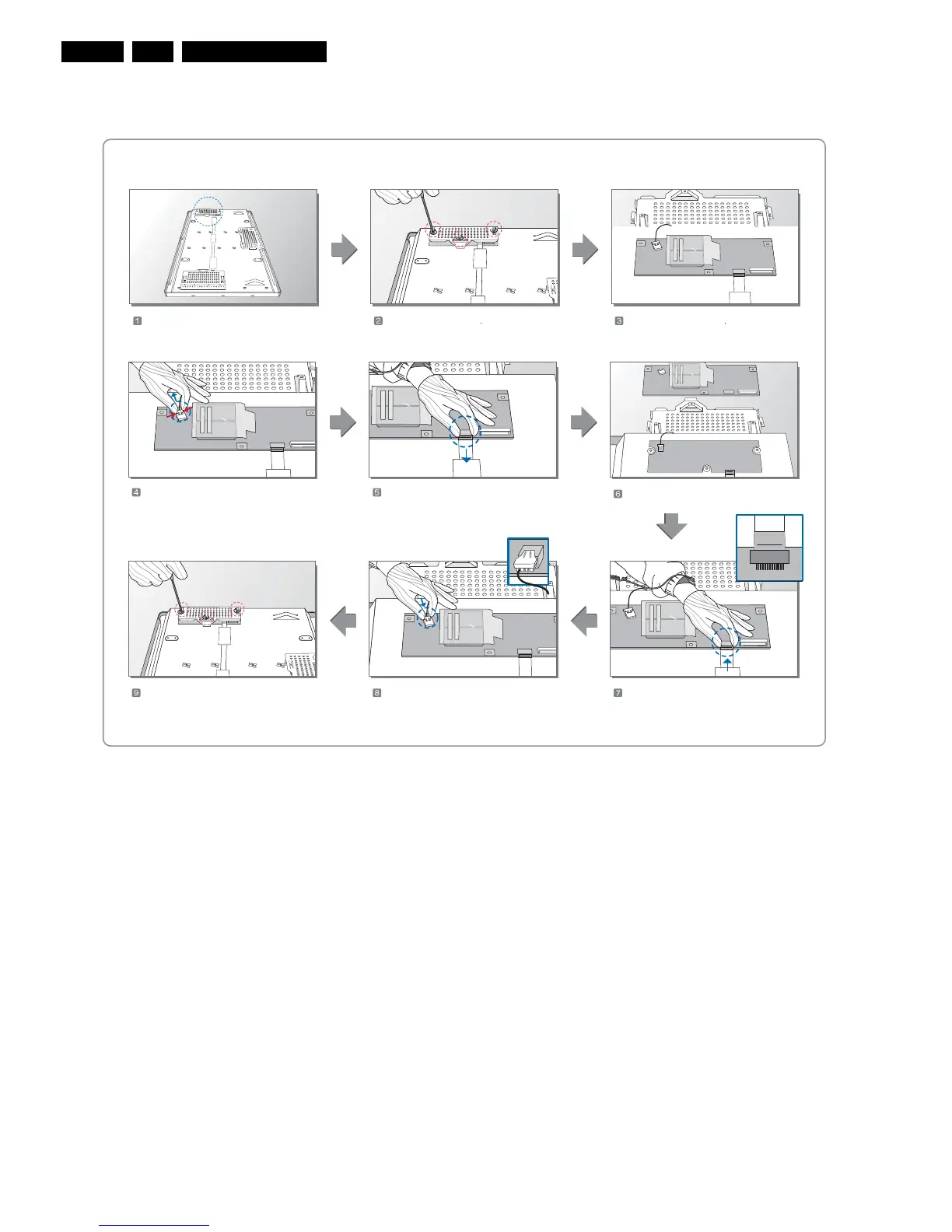 1

2

3

4

5

6

7

8

9