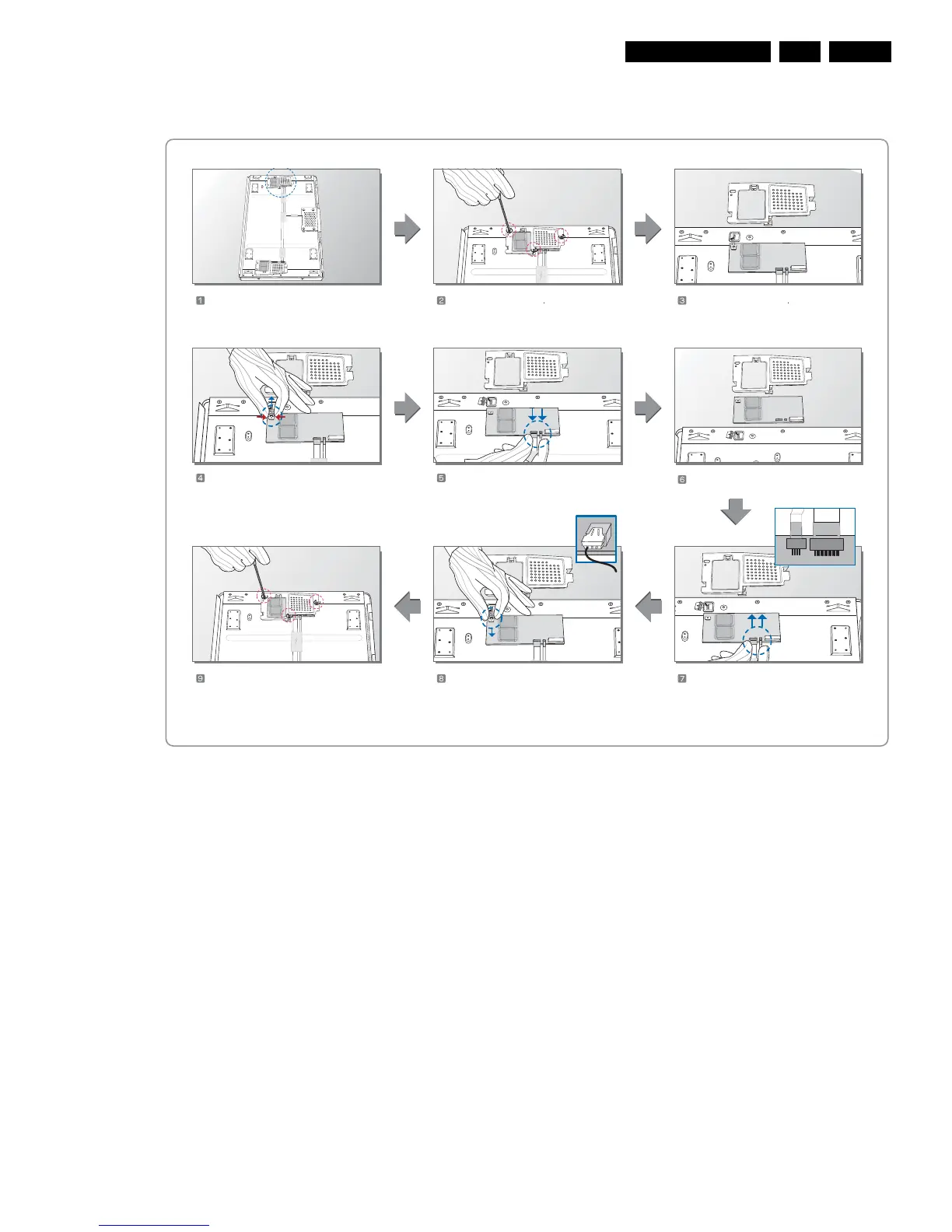 1

2

3

4

5

6

9

8

7