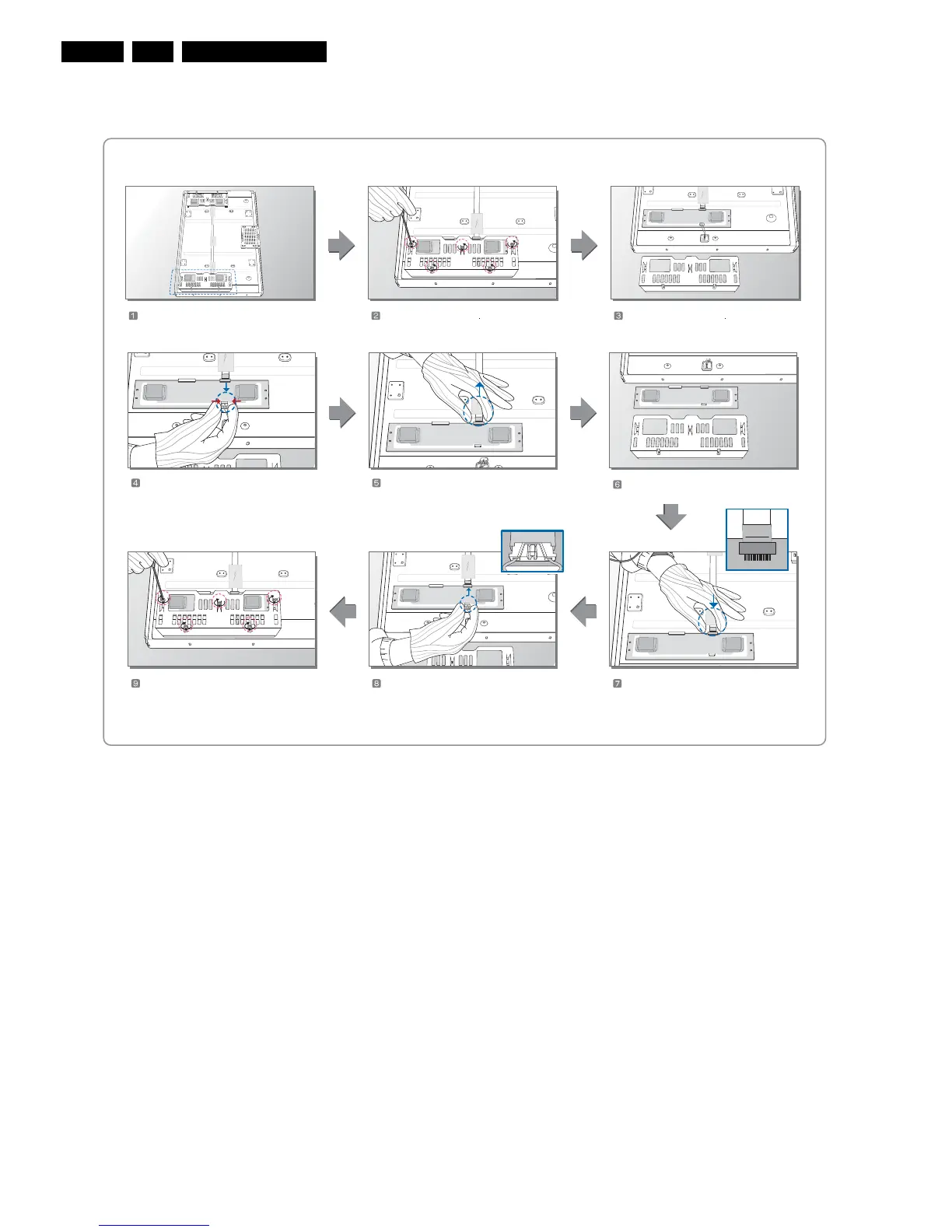 1

2

3

4

5

6

9

8

7