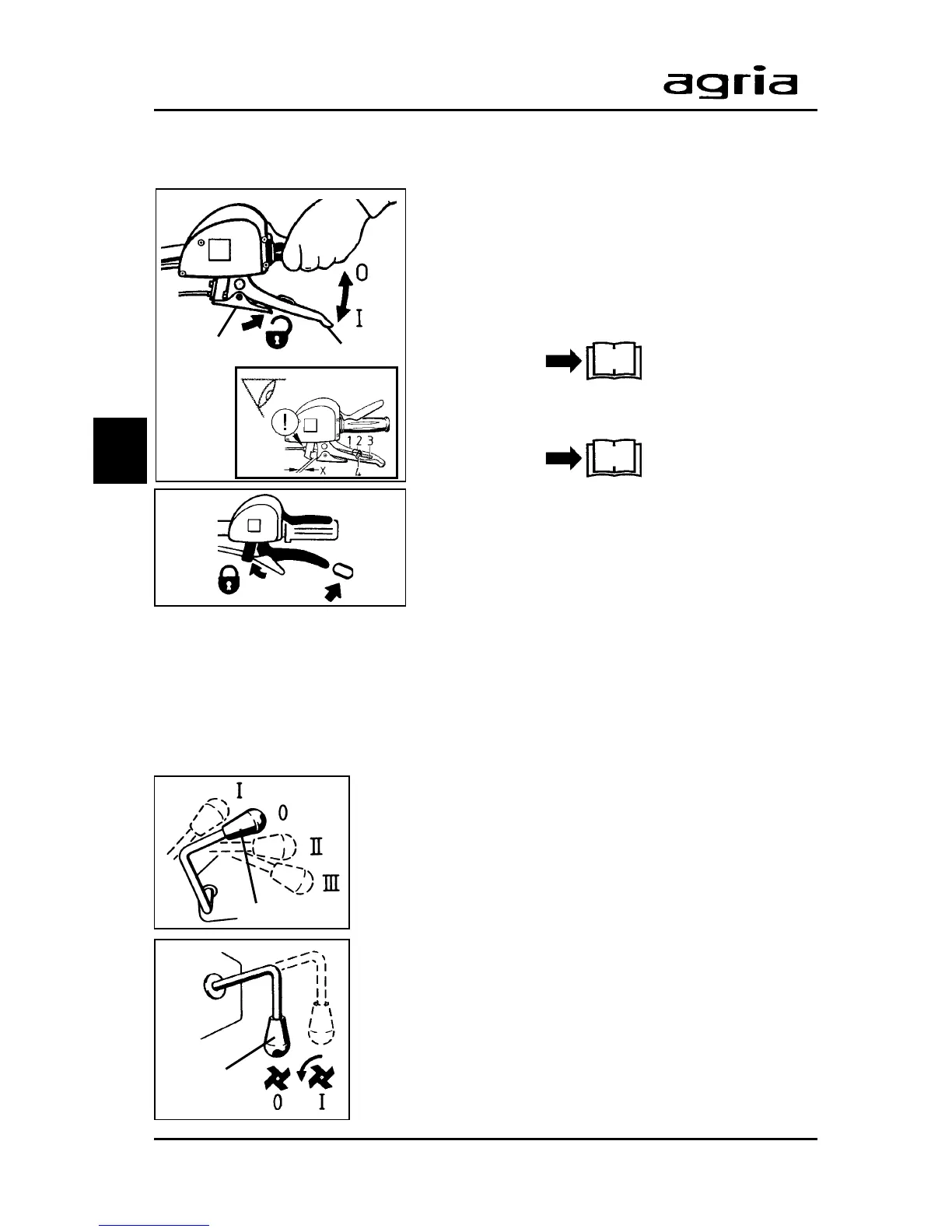 agria

0

I

!

1 2 3

X

I

0

II

III

0 I