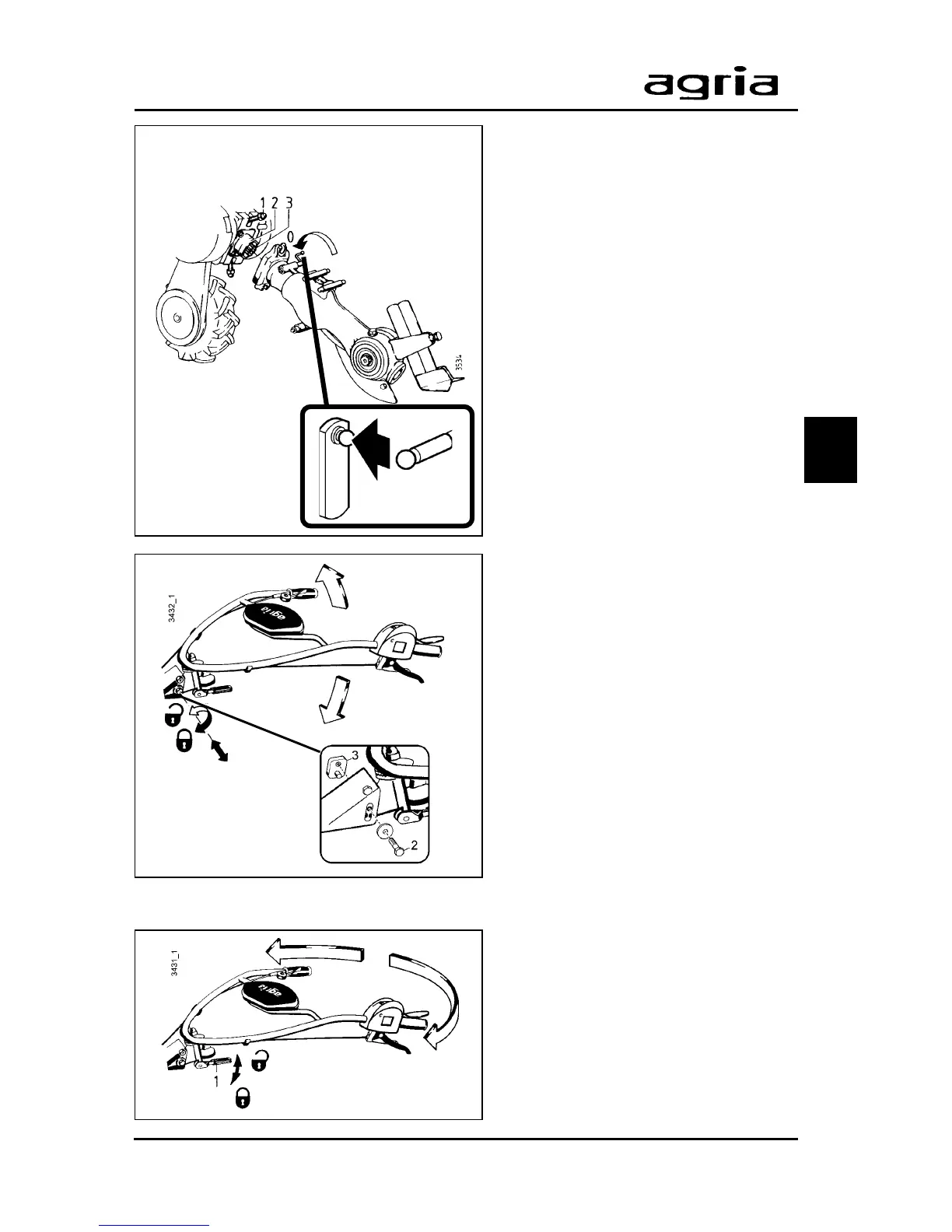 agria

1 2 3
0
3534

3432_1
agria
3
2

3431_1
agria
1