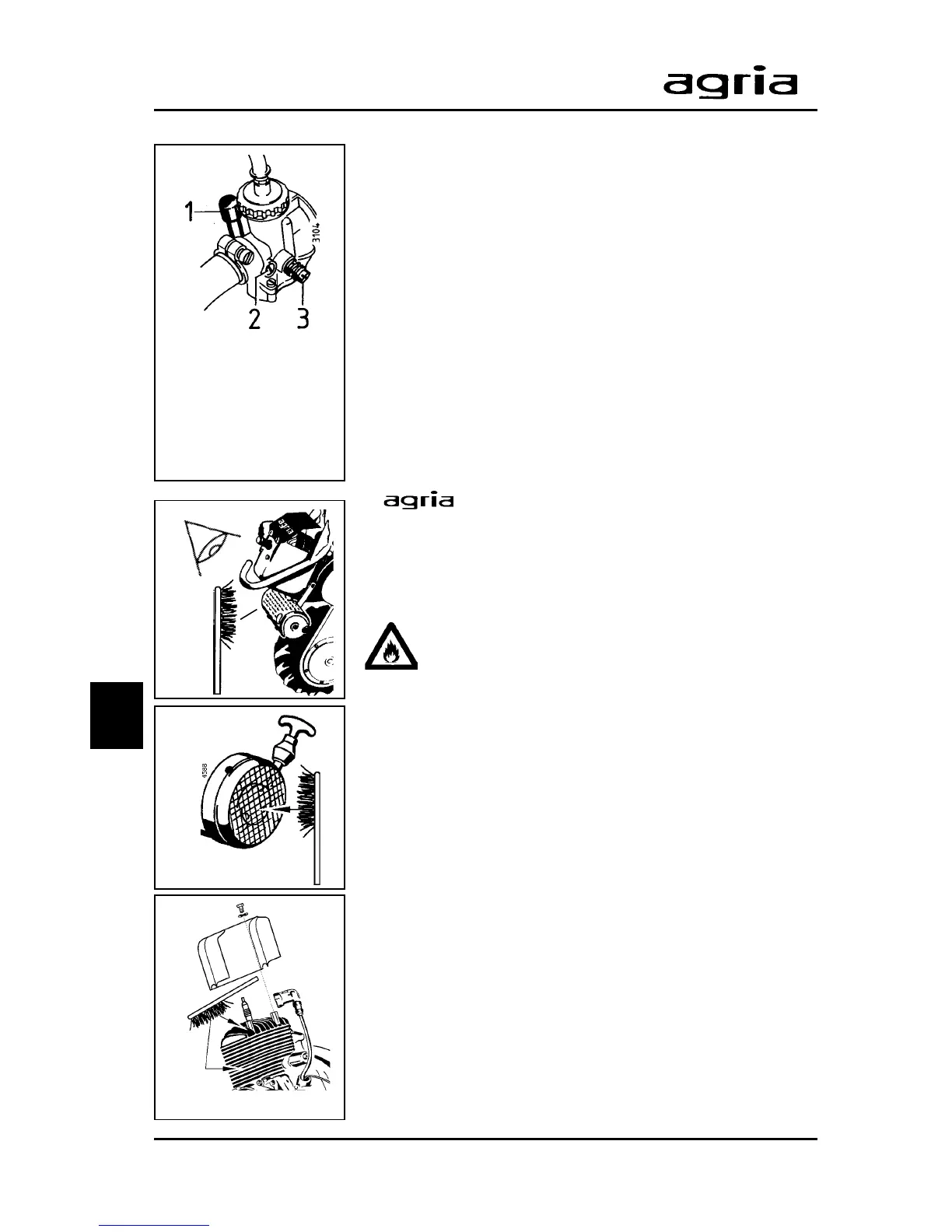 agria

1
2 3
3104

agria

4588