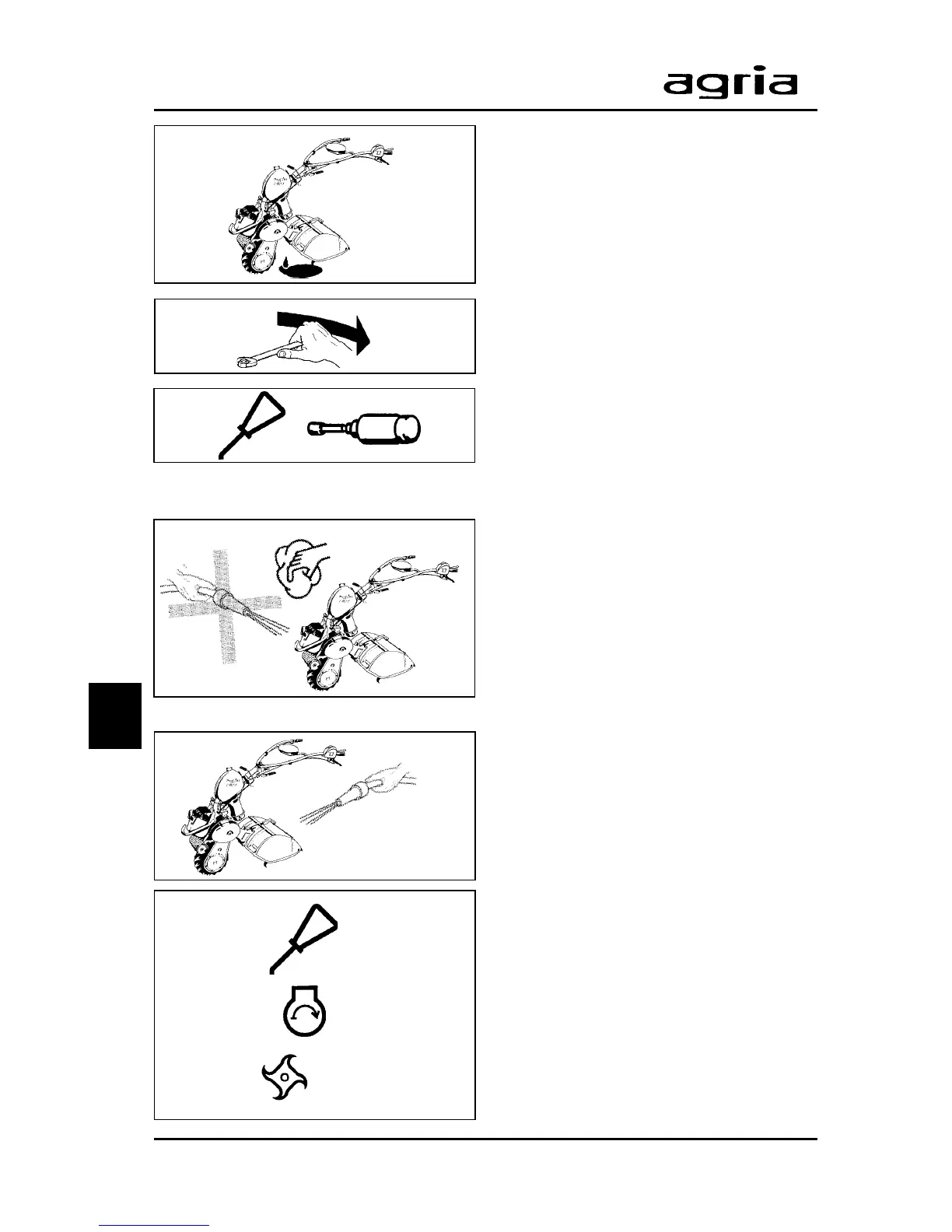 agria