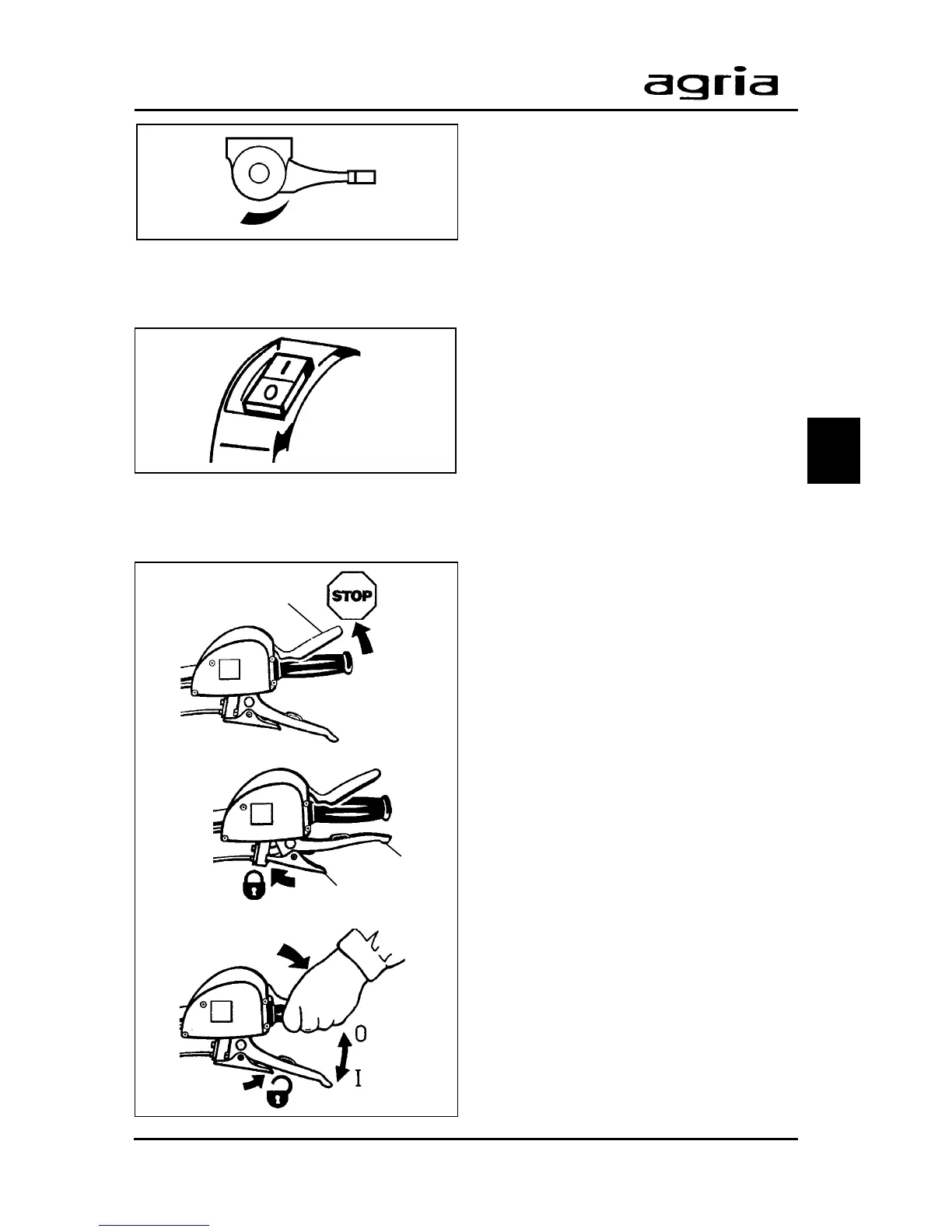 agria

I
0

STOP

0
I