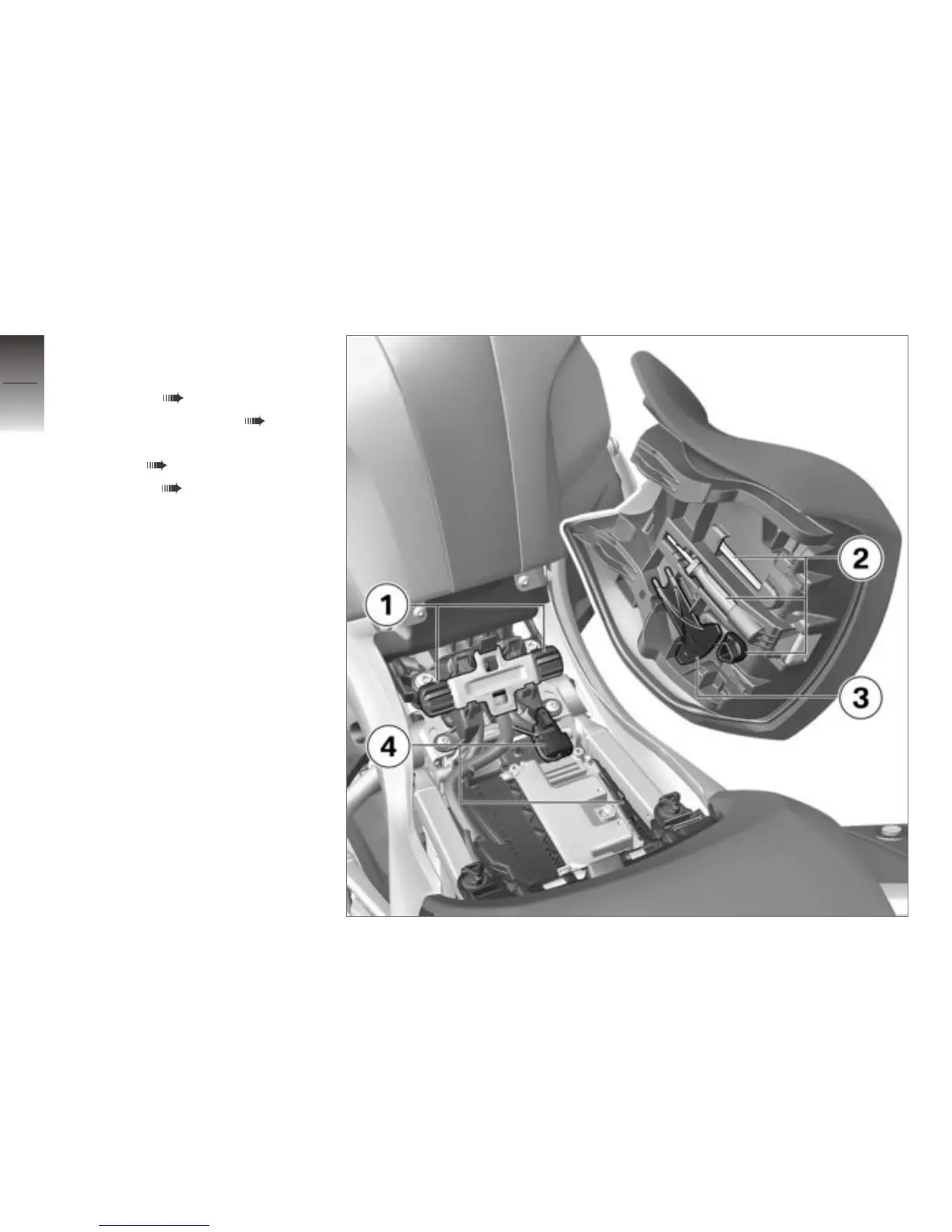 1

2

3

4