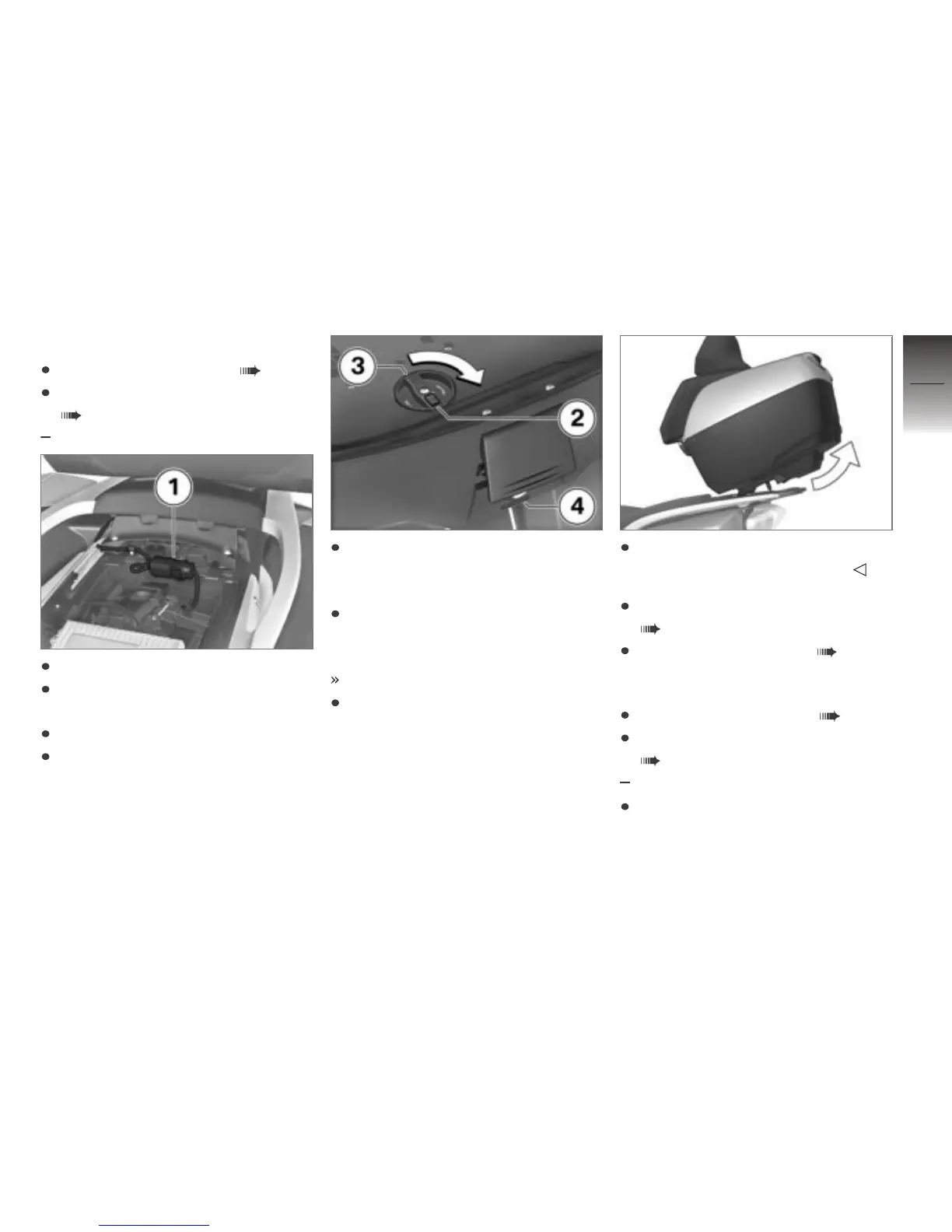 1

3

2

4