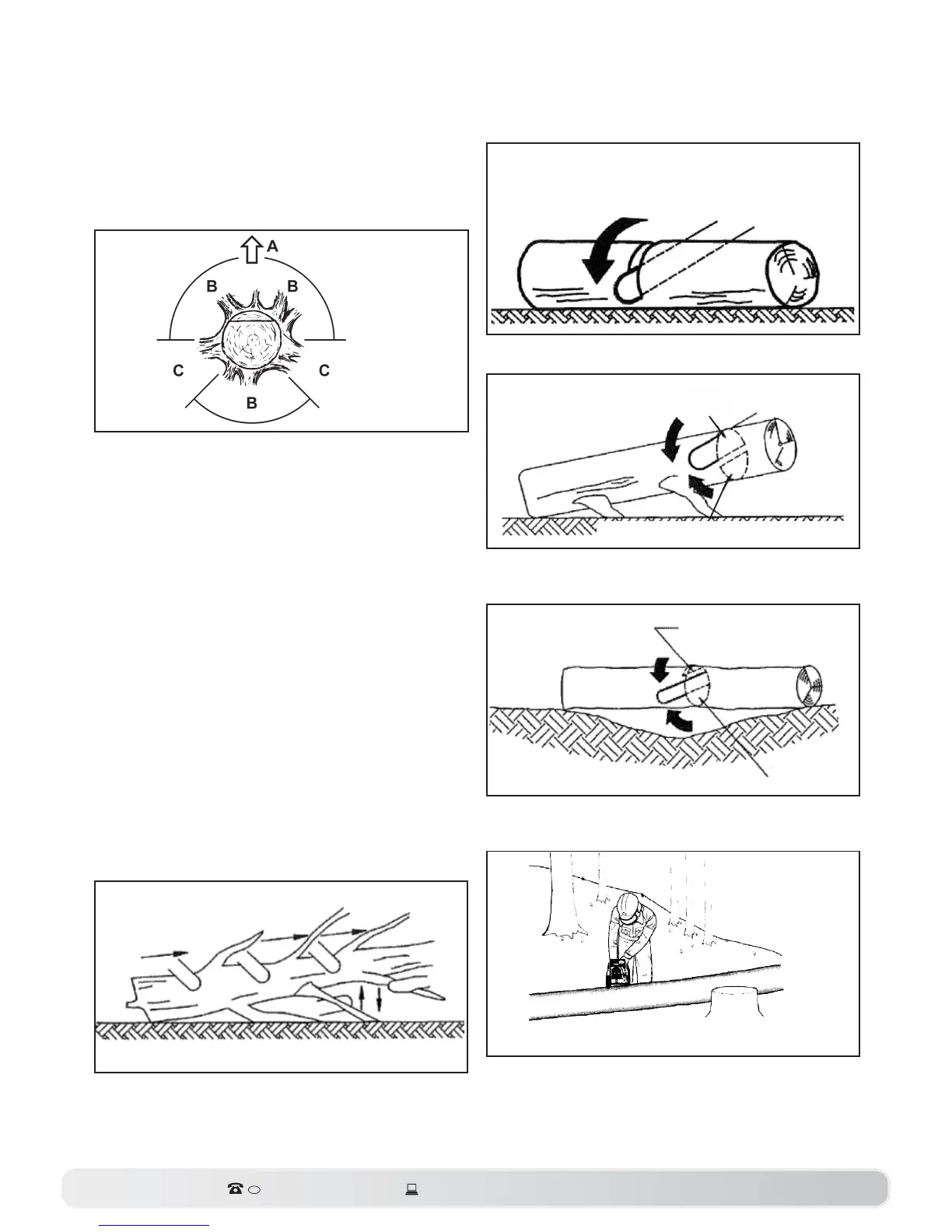 A
B
B
C
C
B