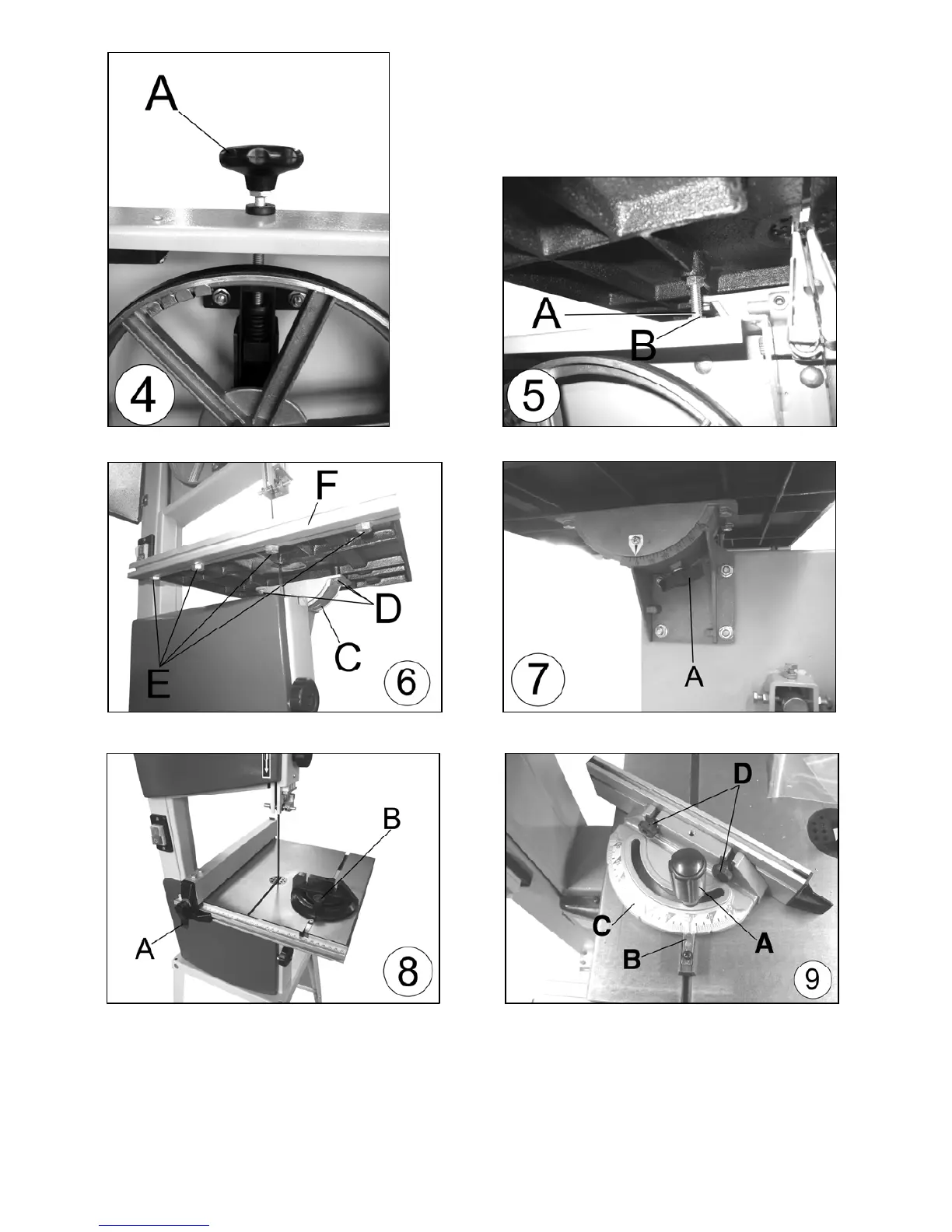 A
4

A
B
5

F
D
C
E
6

7
A

B
A
8

D
C
A
B
9