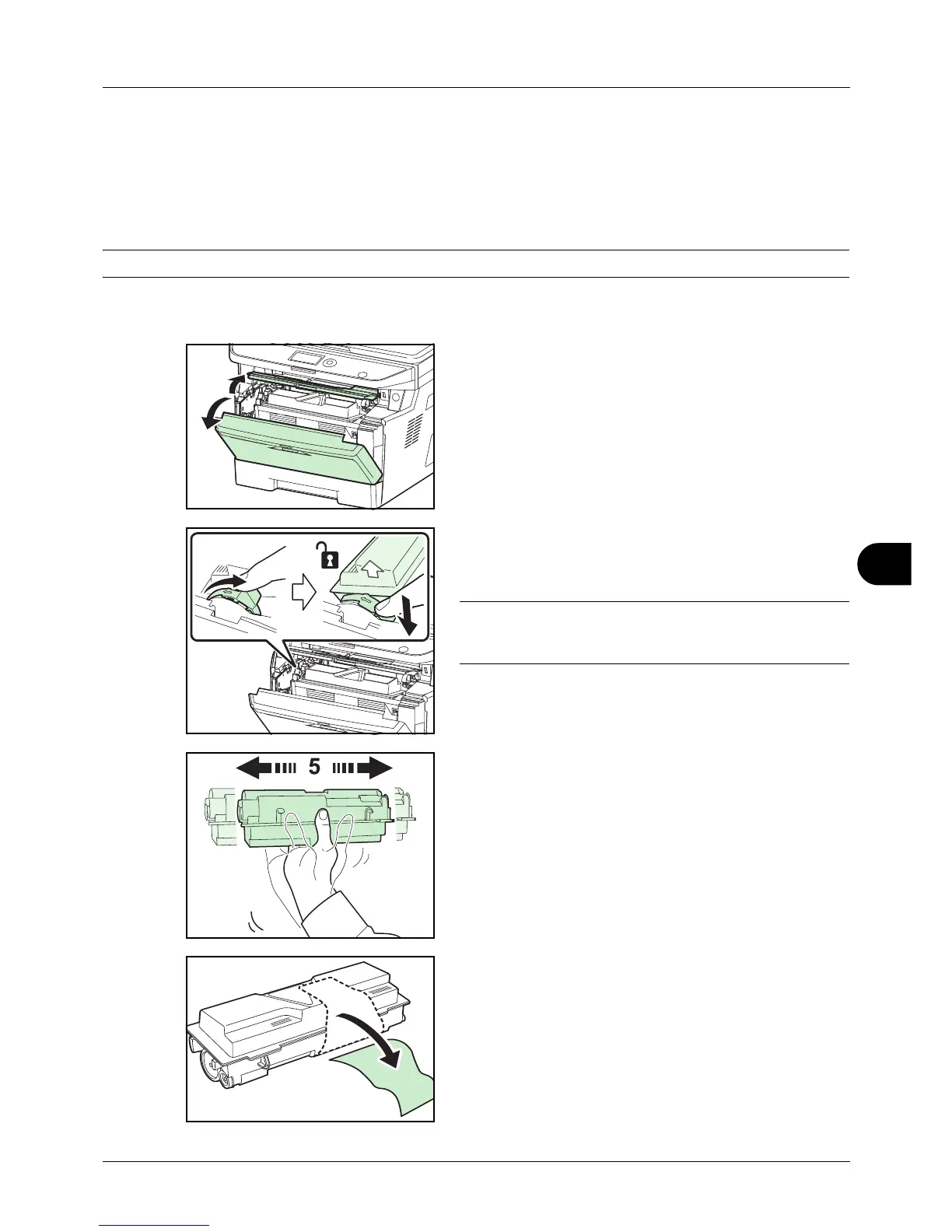 5