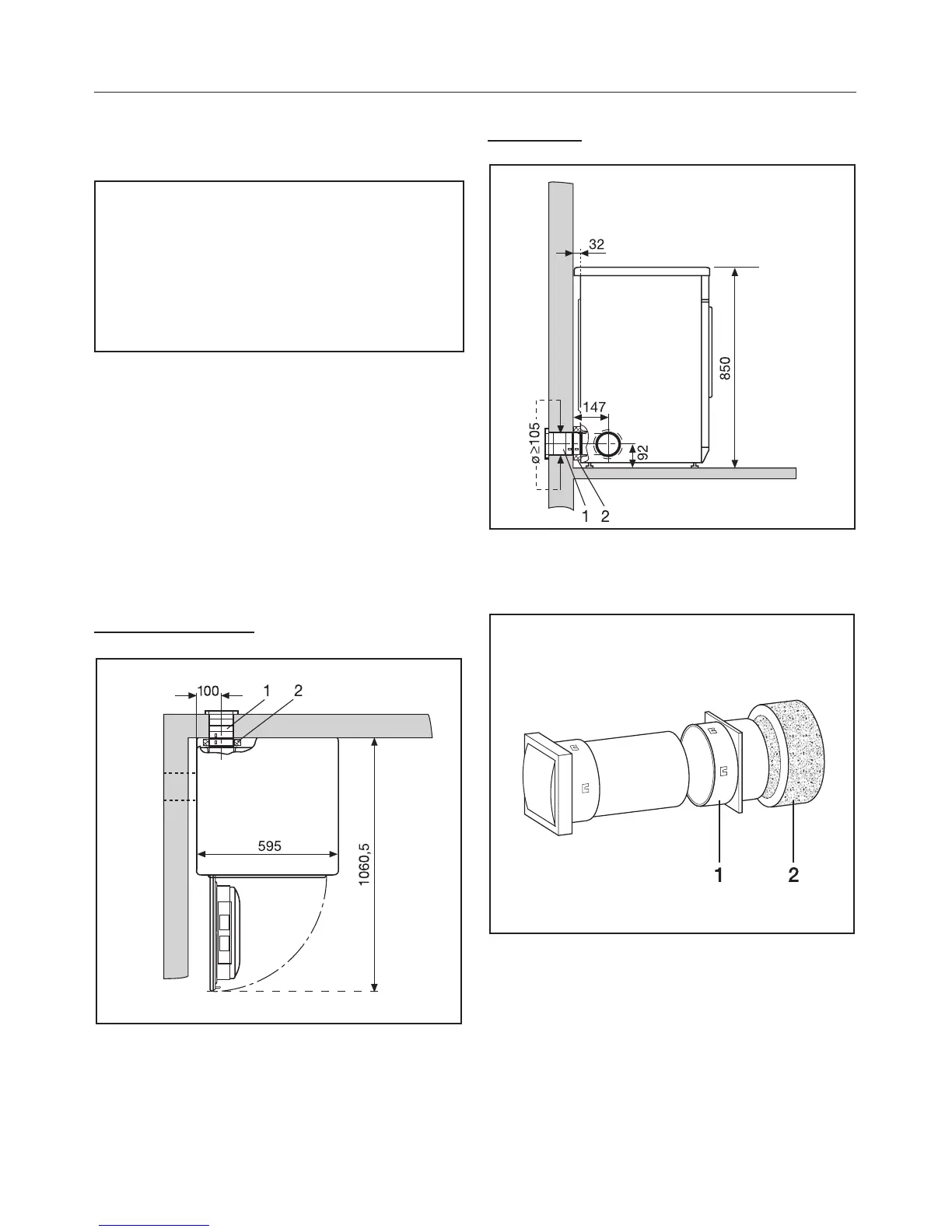 32

850

147

ø ≥105

92

1 2

100 1 2

595

1060,5

1 2