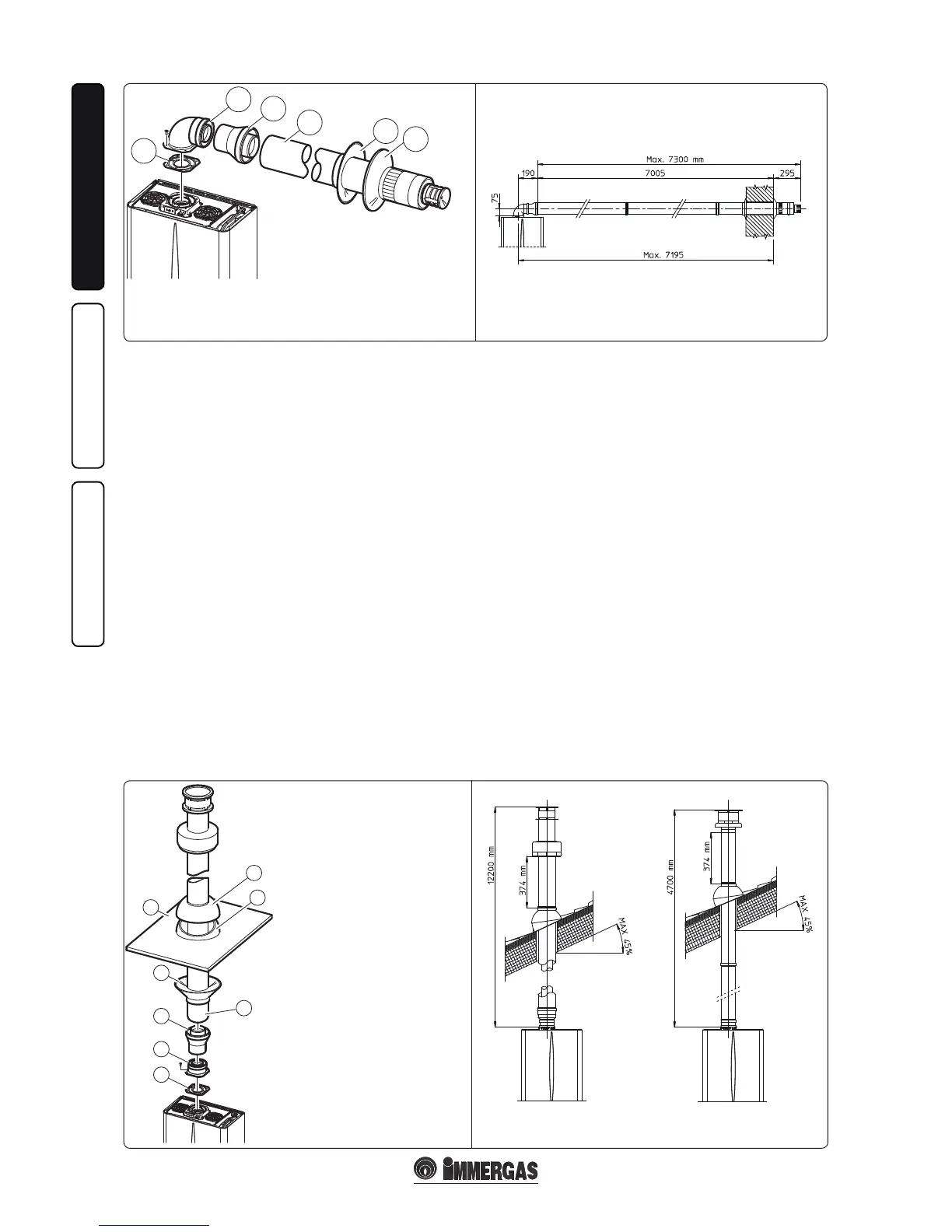 Max. 7300 mm
190
7005
295
75
Max. 7195

12200 mm
374 mm
MAX 45%

4700 mm
374 mm
MAX 45%

IMMERGAS