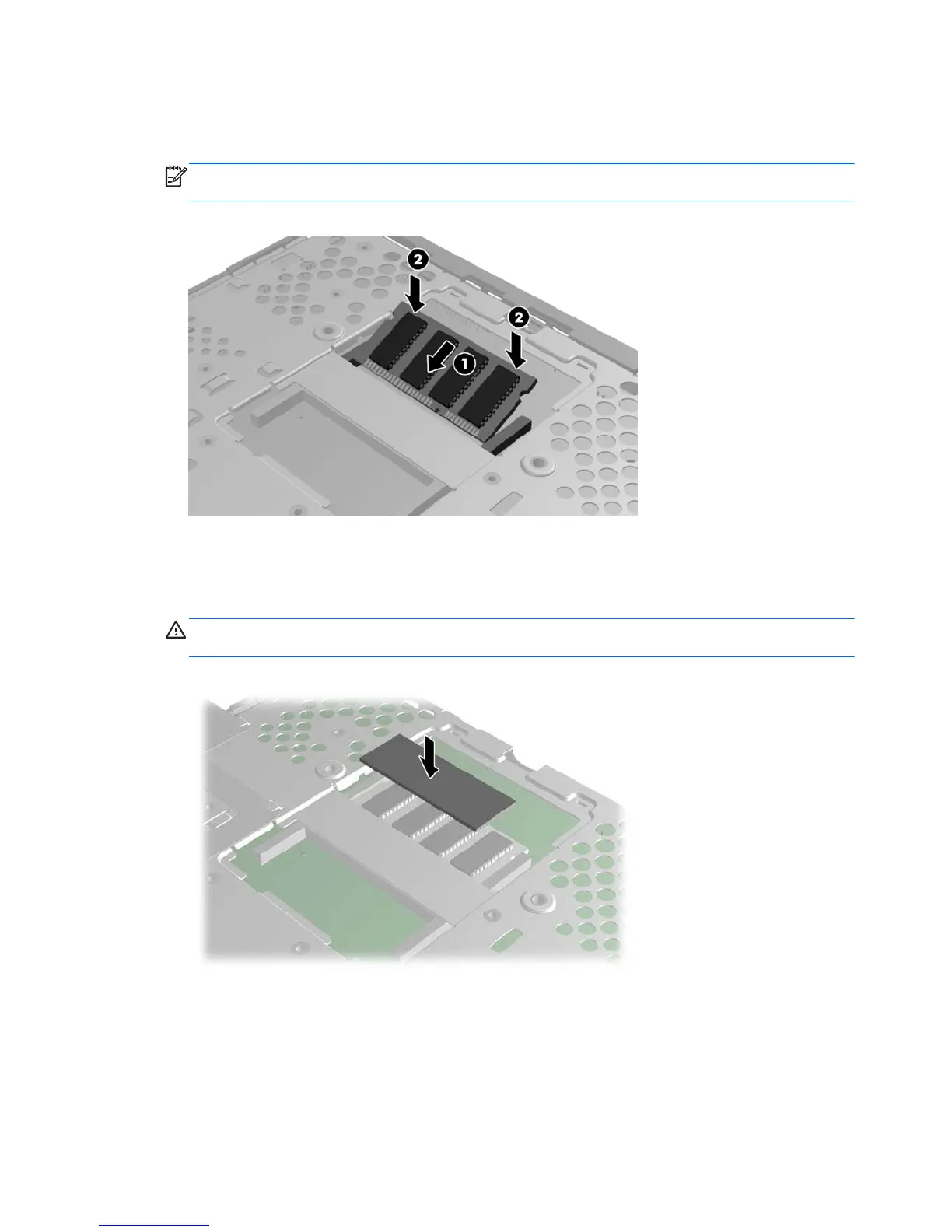 2

2

1