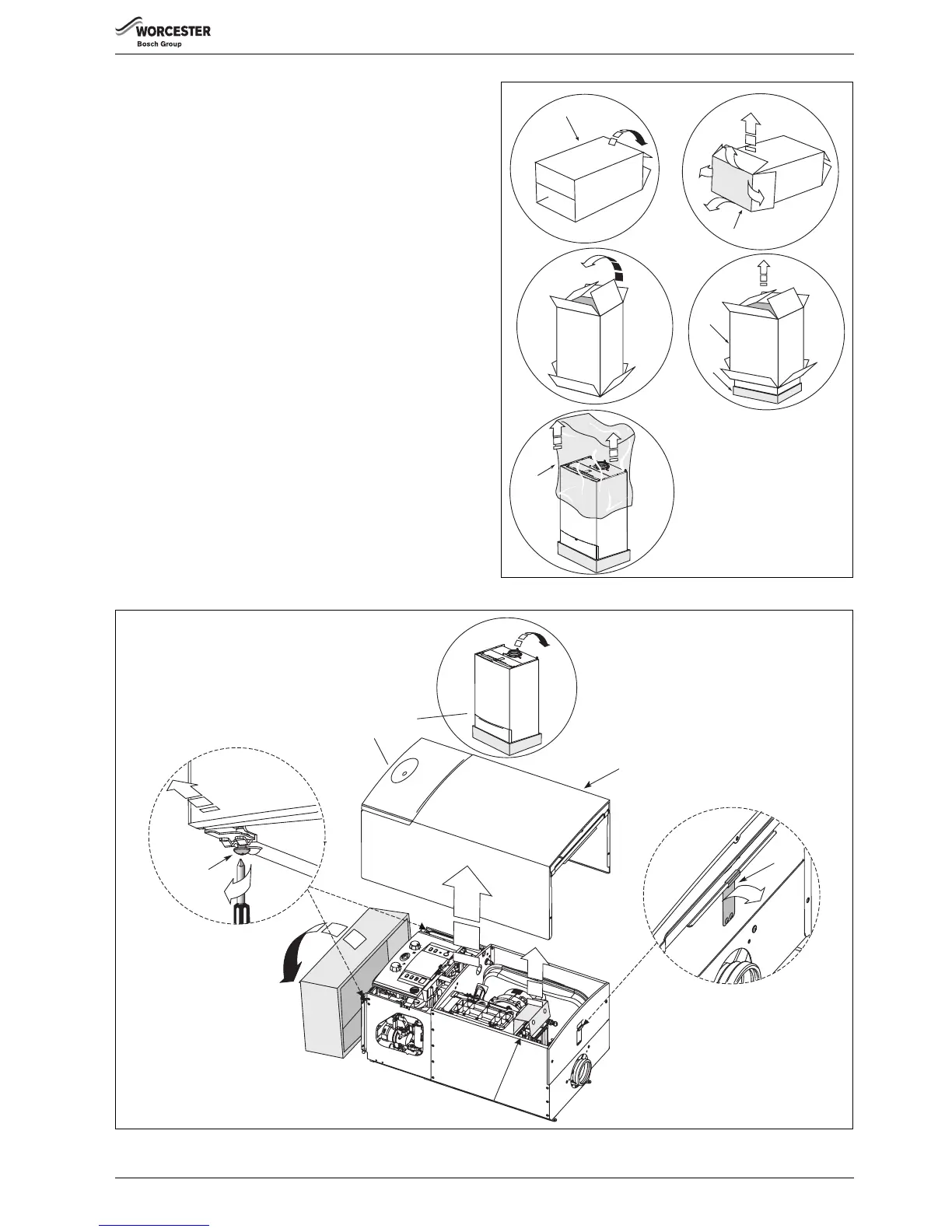 WORCESTER
Bosch Group