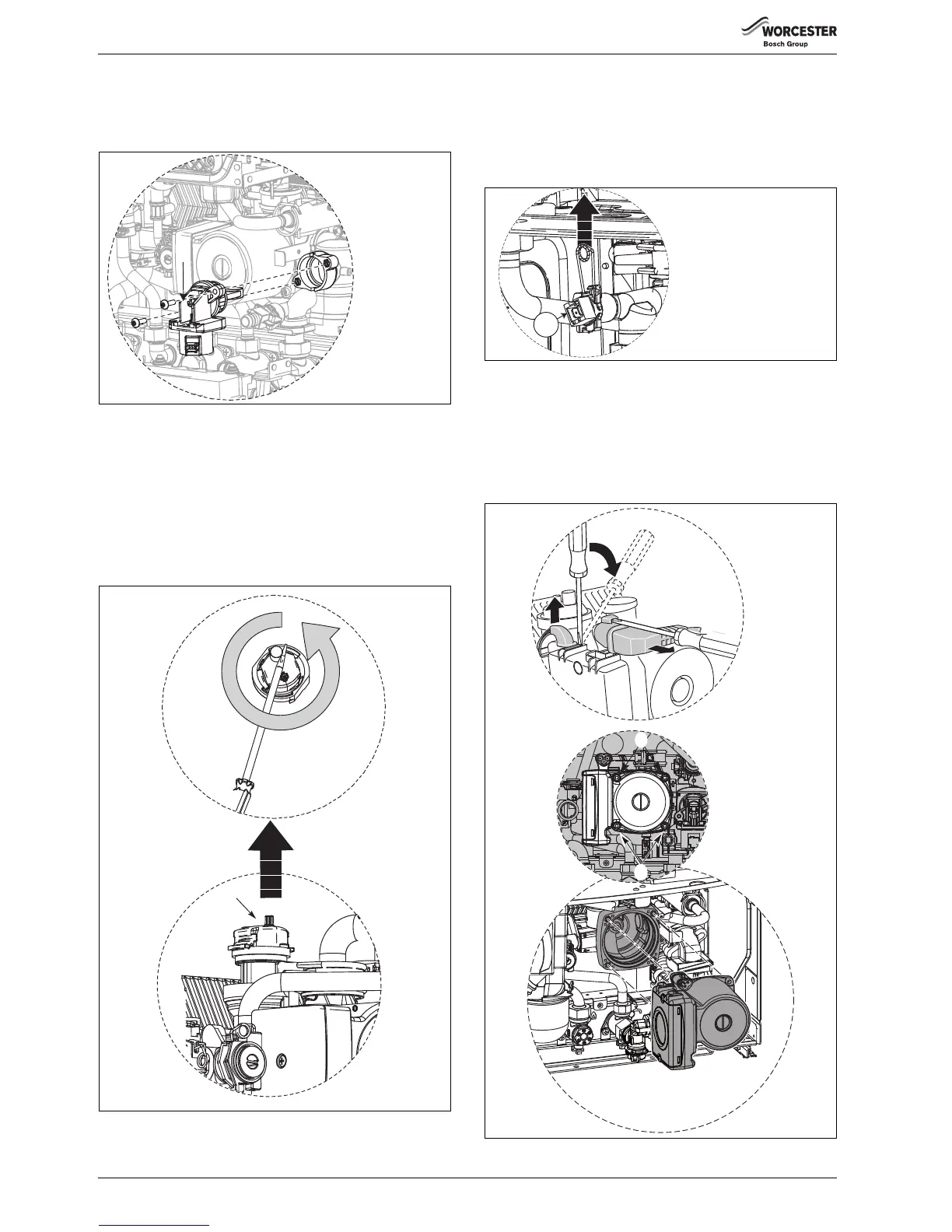 WORCESTER
Bosch Group