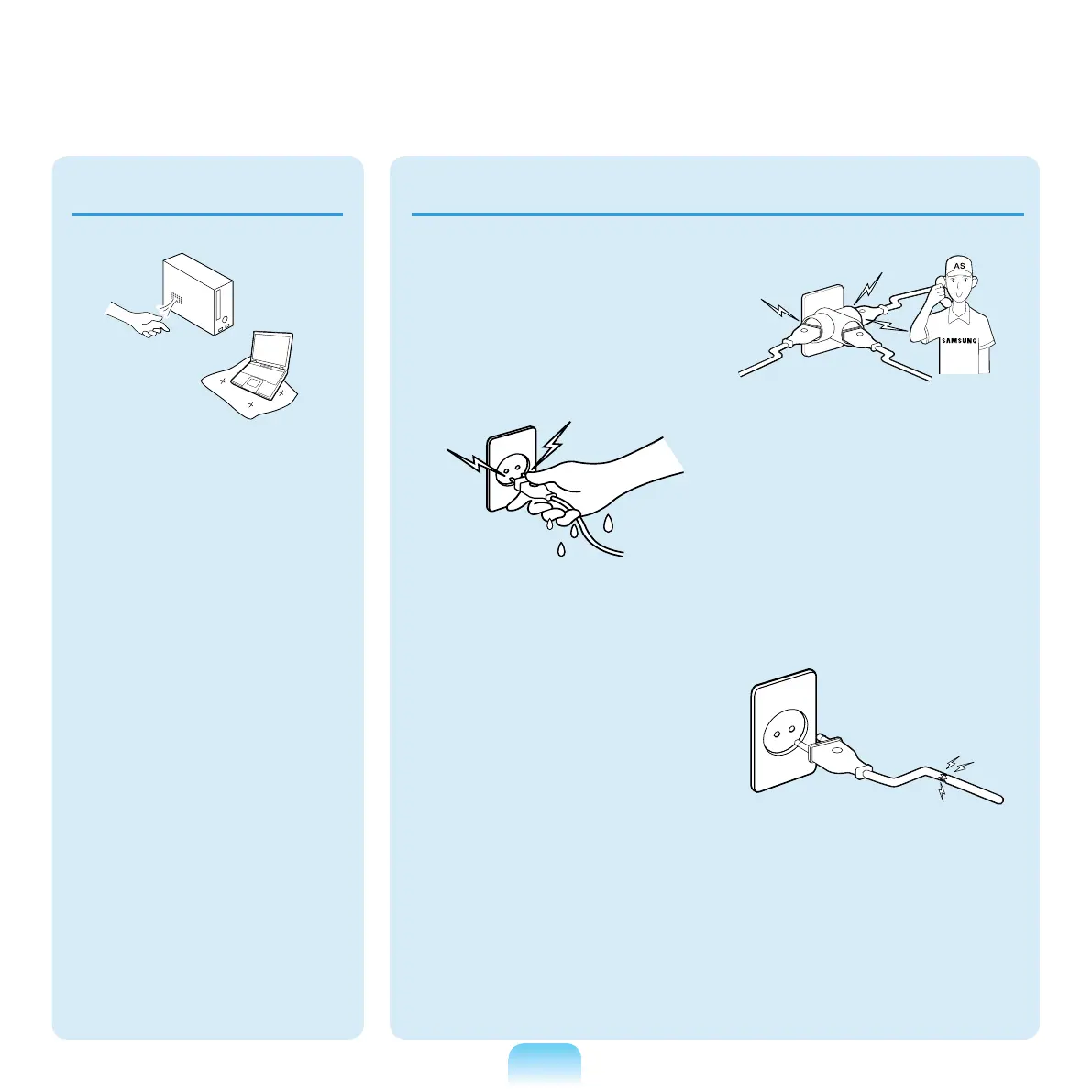 AS

SAMSUNG