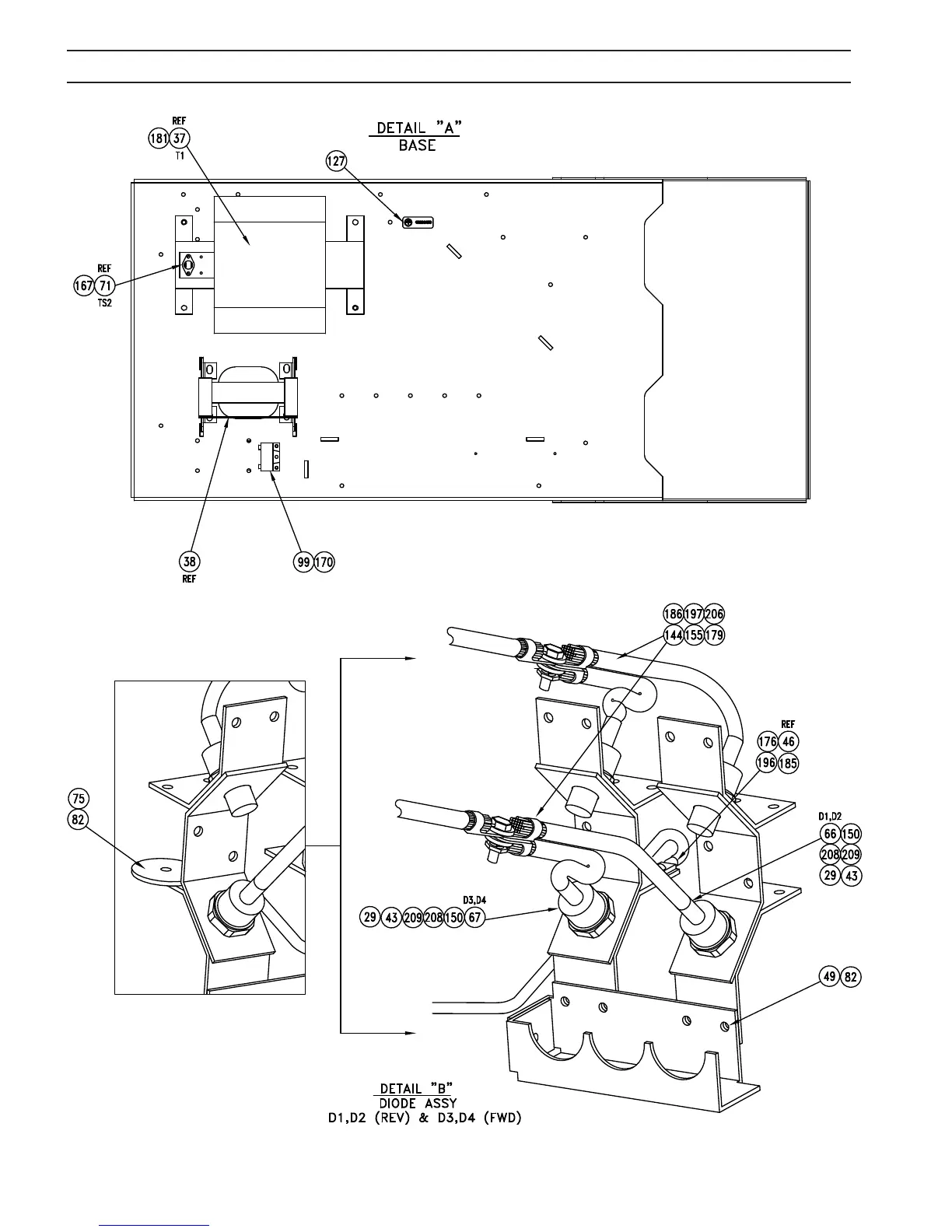 REF
181 37
T1

DETAIL "A"
BASE

127

REF
167 71
TS2

38
REF

99 170

186 197 206
144 155 179

REF
176 46
196 185

D1,D2
66 150
208 209
29 43

75
82

D3,D4
29 43 209 208 150 67

49 82

DETAIL "B"
DIODE ASSY
D1,D2 (REV) & D3,D4 (FWD)