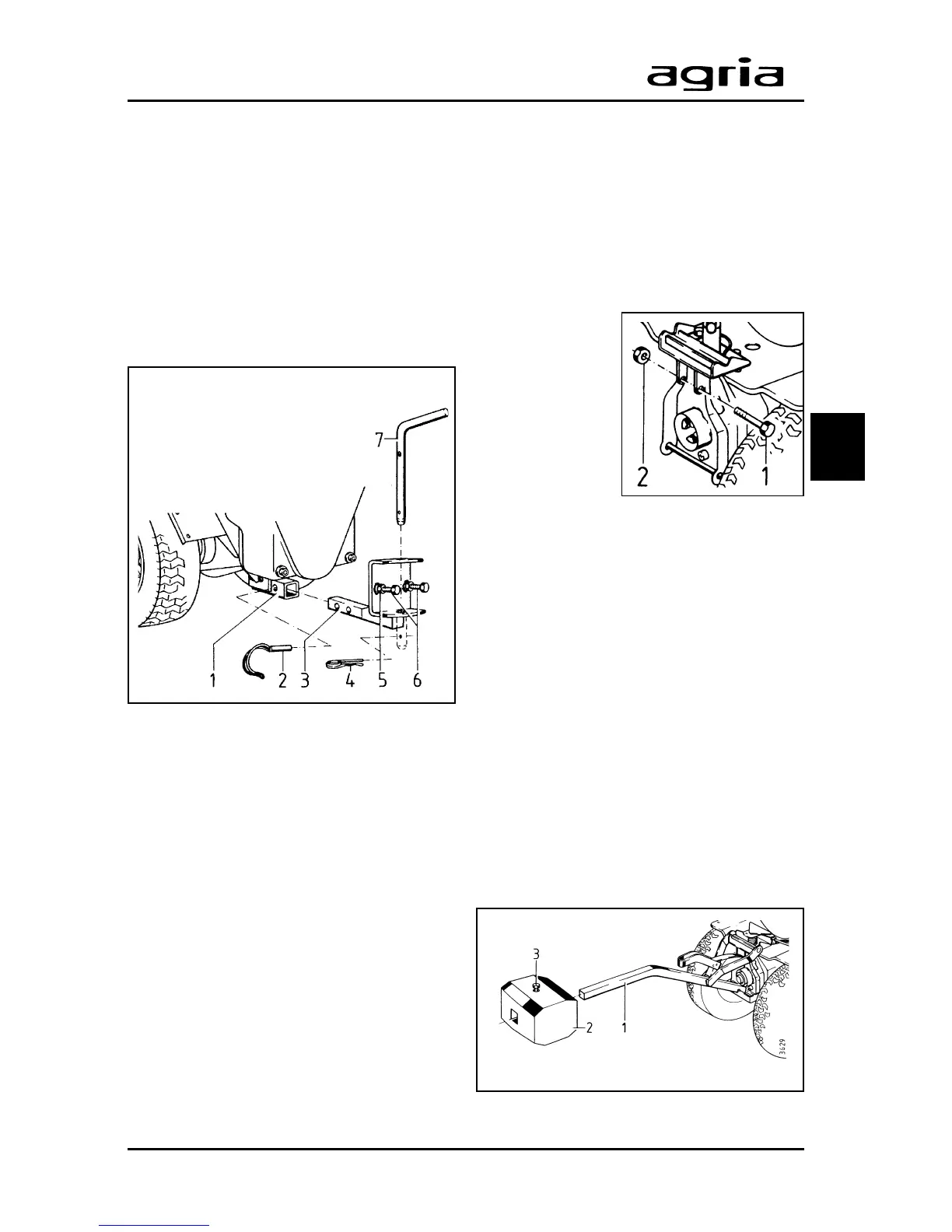 agria

7
1 2 3 4 5 6

2 1

3
2 1
3629