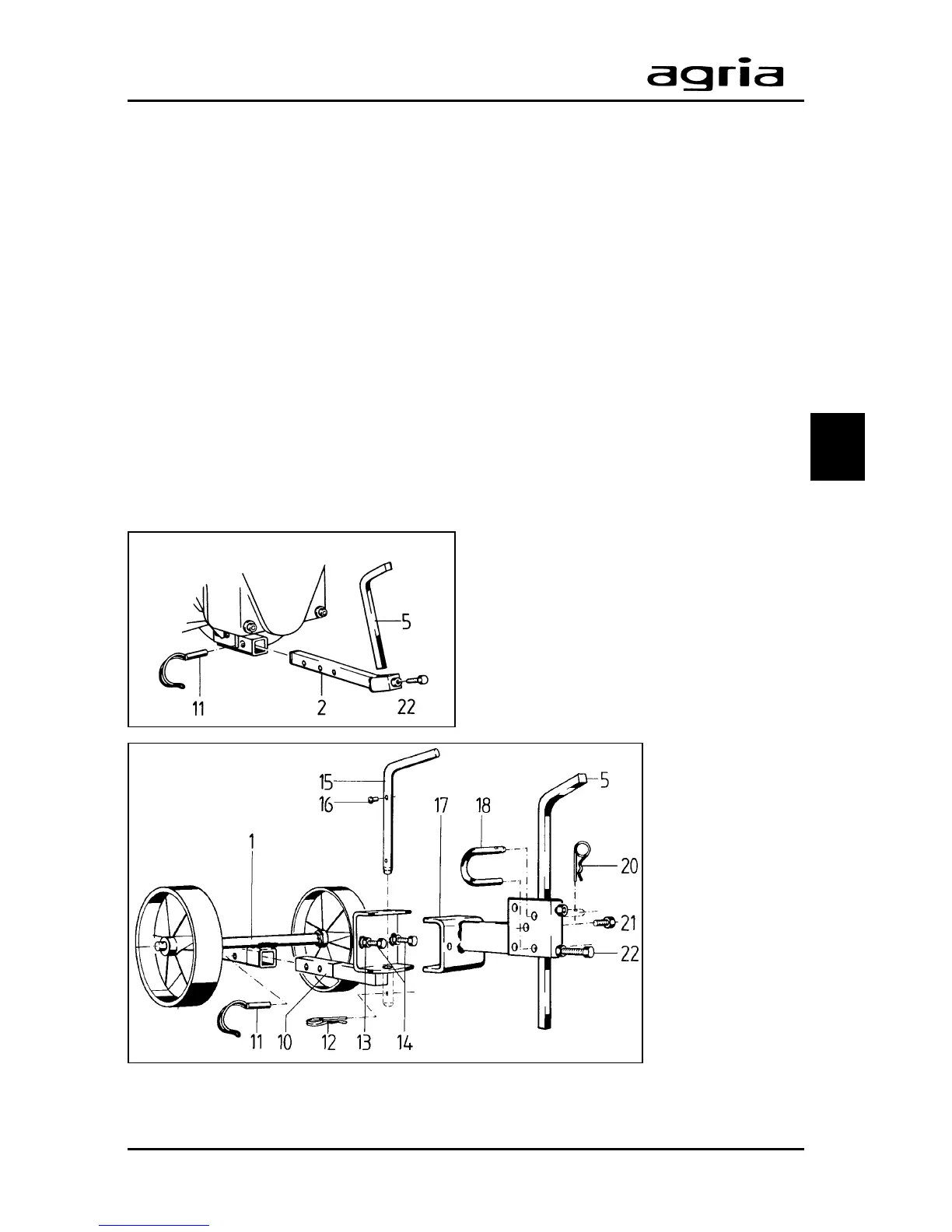 agria

5
11
2
22

15
16
17
18
5
1
20
21
22
11
10
12
13
14