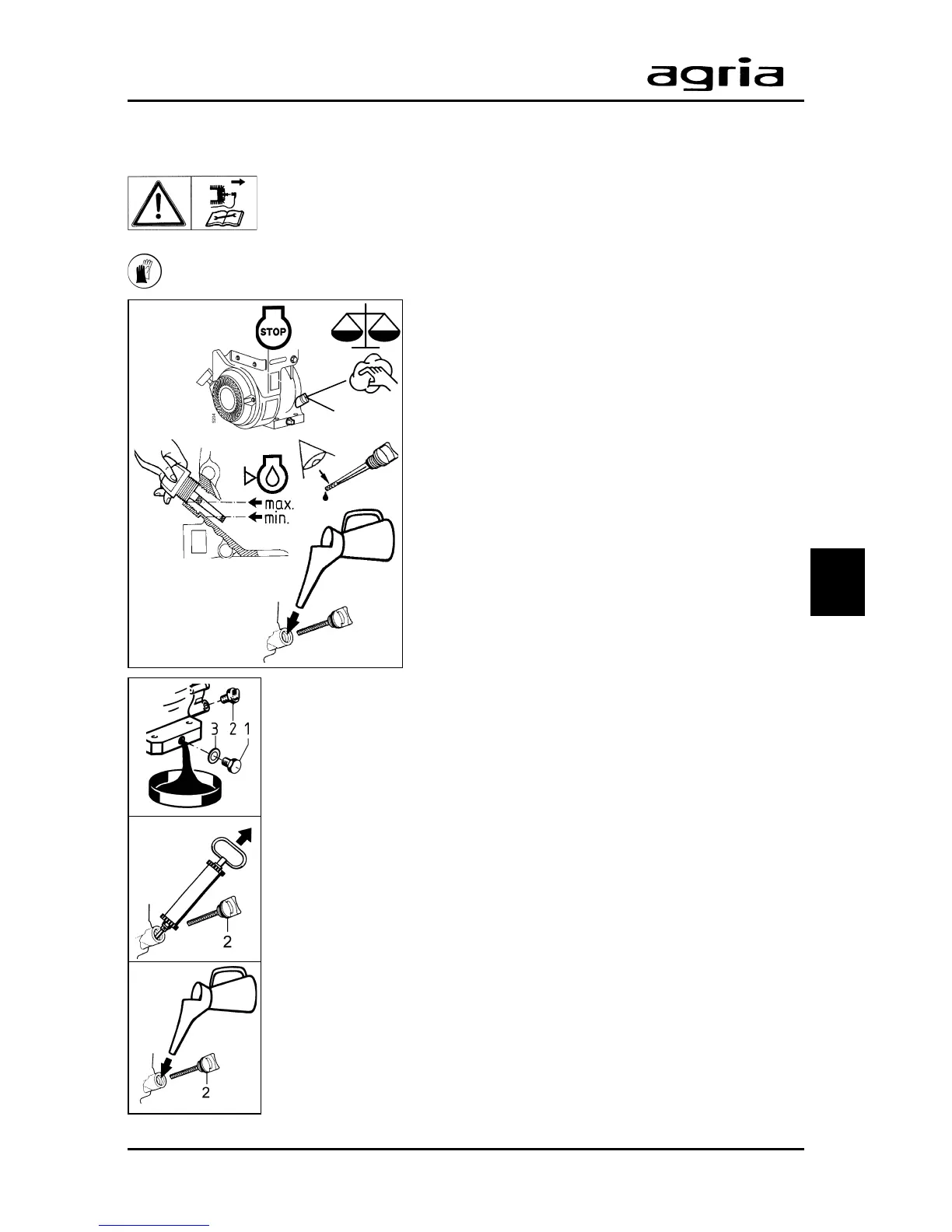 agria

STOP

max.
min.

3 2 1

2

2