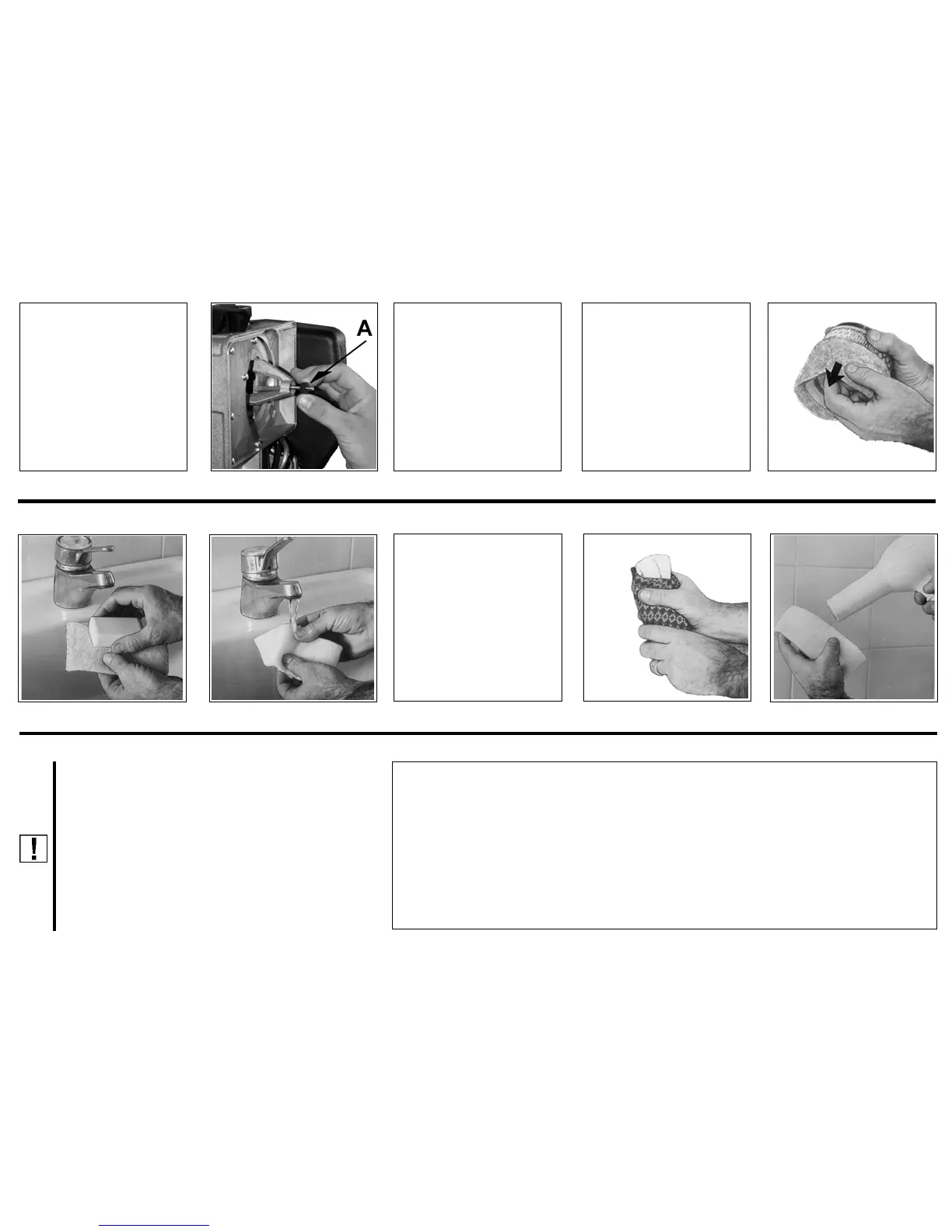 A

!